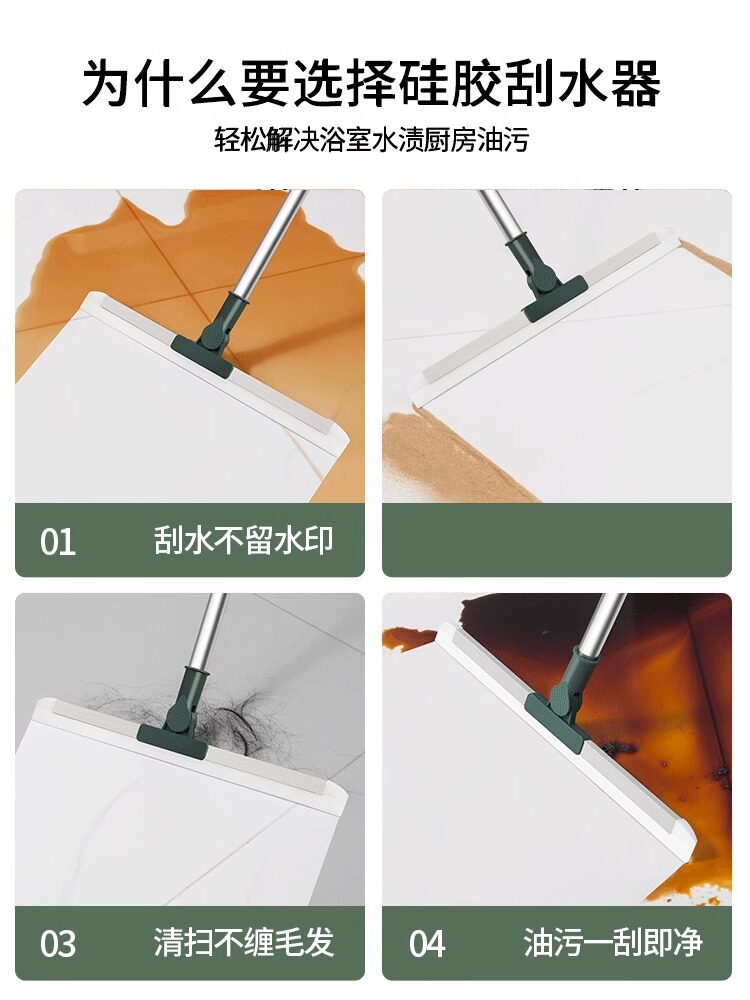 为什么要选择硅胶刮水器

轻松解决浴室水渍厨房油污

01 刮水不留水印

03 清扫不缠毛发

04 油污一刮即净