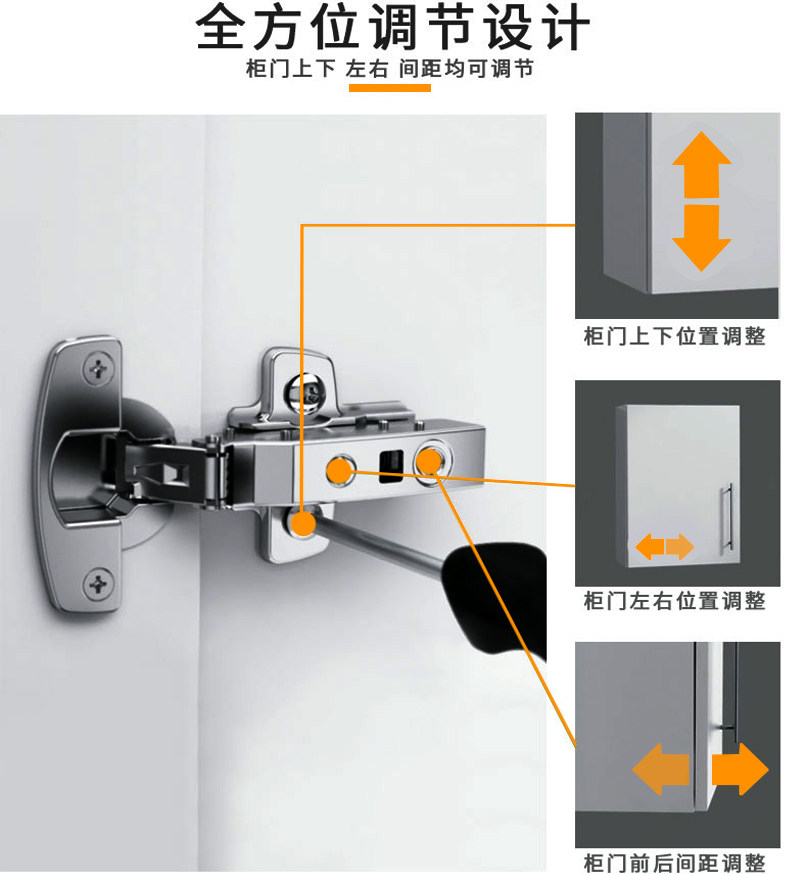 全方位调节设计
柜门上下 左右 间距均可调节

柜门上下位置调整

柜门左右位置调整

柜门前后间距调整