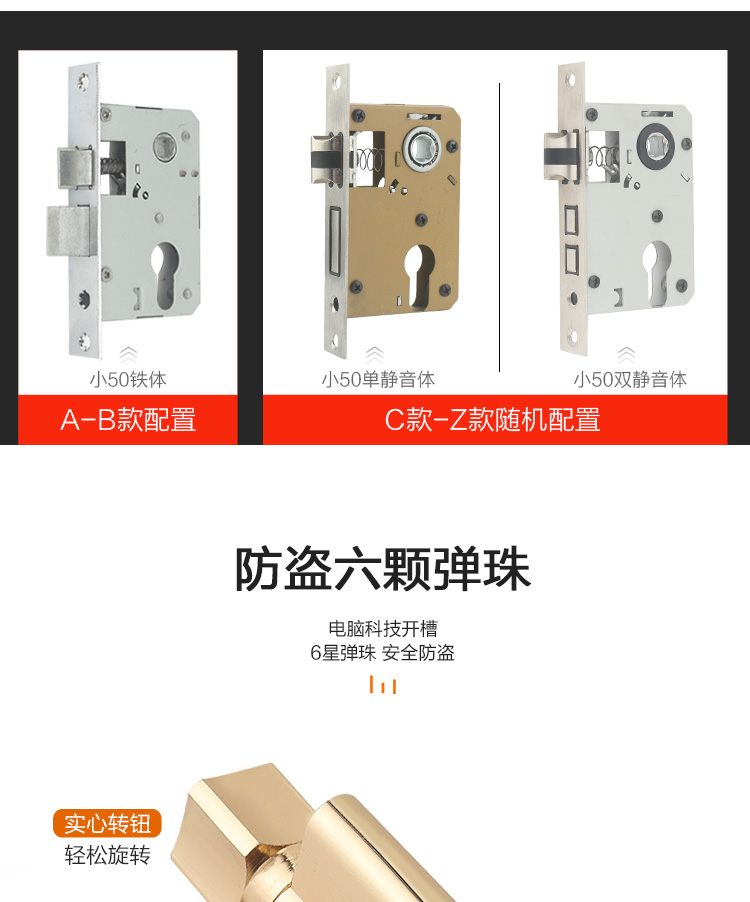 小50铁体

A-B款配置

小50单静音体

小50双静音体

C款-Z款随机配置

防盗六颗弹珠

电脑科技开槽
6星弹珠 安全防盗

实心转钮
轻松旋转