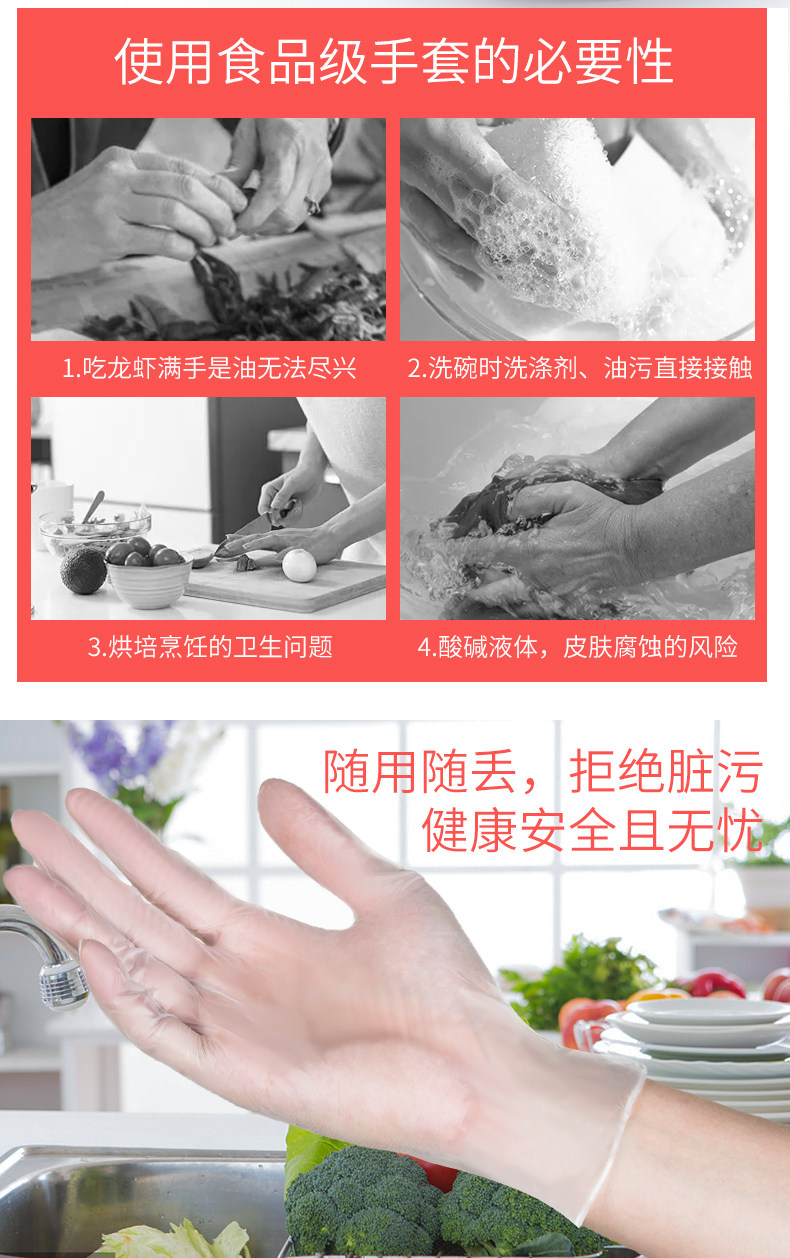 使用食品级手套的必要性

1.吃龙虾满手是油无法尽兴

2.洗碗时洗涤剂、油污直接接触

3.烘培烹饪的卫生问题

4.酸碱液体，皮肤腐蚀的风险

随用随丢，拒绝脏污
健康安全且无忧