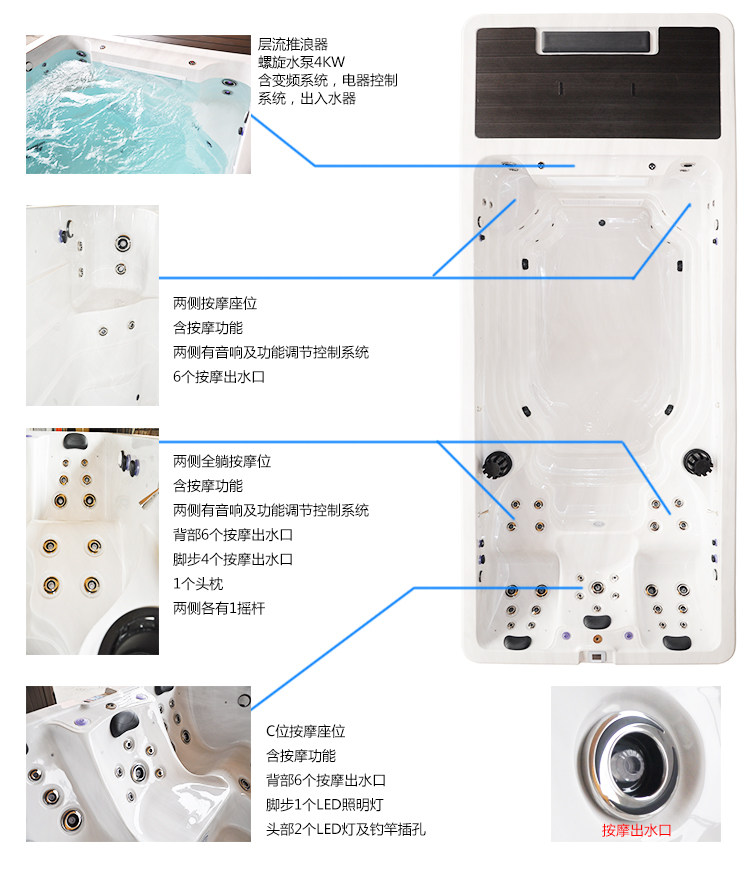 层流推浪器
螺旋水泵4KW
含变频系统，电器控制系统，出入水器

两侧按摩座位
含按摩功能
两侧有音响及功能调节控制系统
6个按摩出水口

两侧全躺按摩位
含按摩功能
两侧有音响及功能调节控制系统
背部6个按摩出水口
脚步4个按摩出水口
1个头枕
两侧各有1摇杆

C位按摩座位
含按摩功能
背部6个按摩出水口
脚步1个LED照明灯
头部2个LED灯及钓竿插孔

按摩出水口