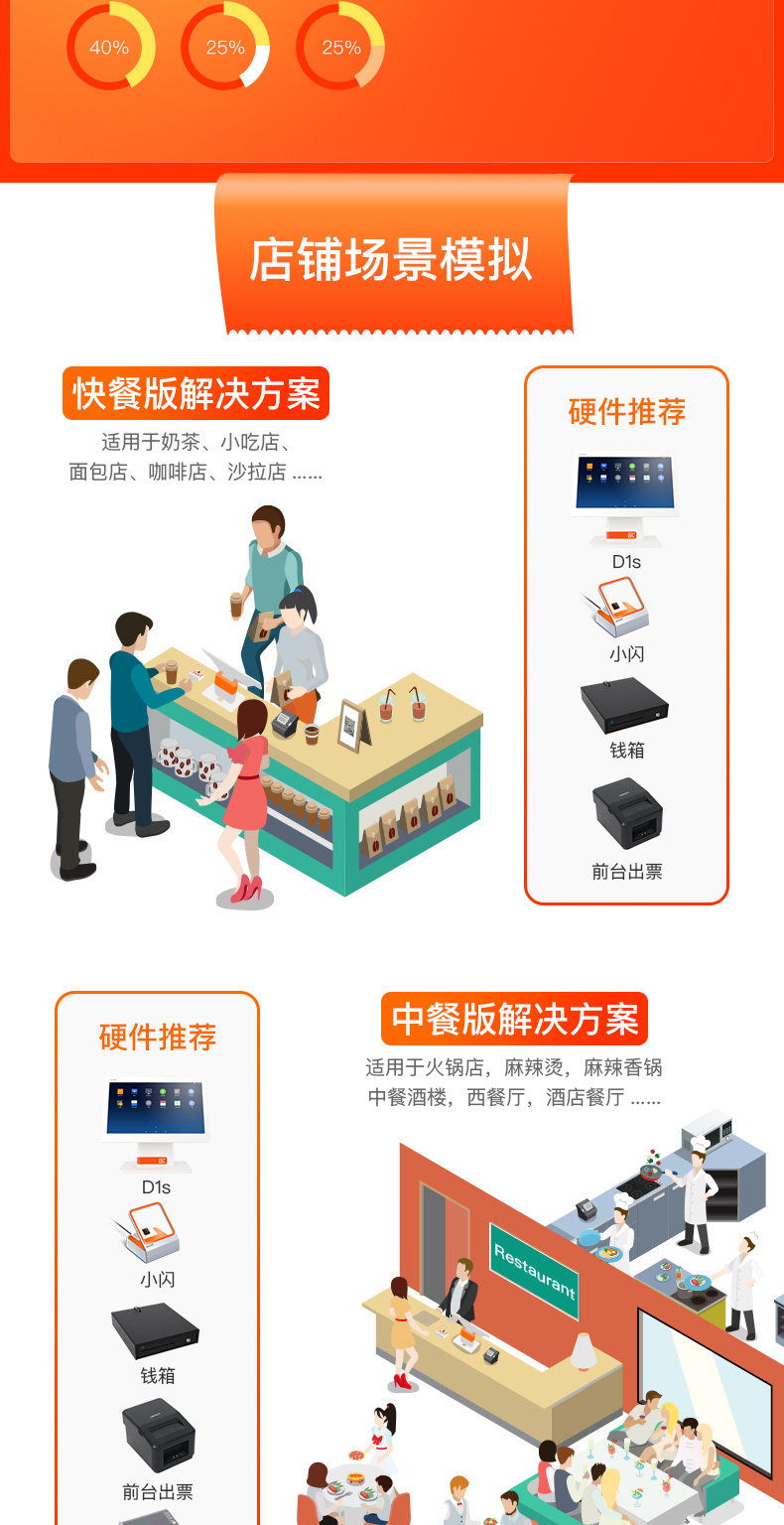 40%
25%
25%

店铺场景模拟

快餐版解决方案
适用于奶茶、小吃店、面包店、咖啡店、沙拉店 ......

硬件推荐
D1s
小闪
钱箱
前台出票

硬件推荐
D1s
小闪
钱箱
前台出票

中餐版解决方案
适用于火锅店，麻辣烫，麻辣香锅
中餐酒楼，西餐厅，酒店餐厅 ......

Restaurant