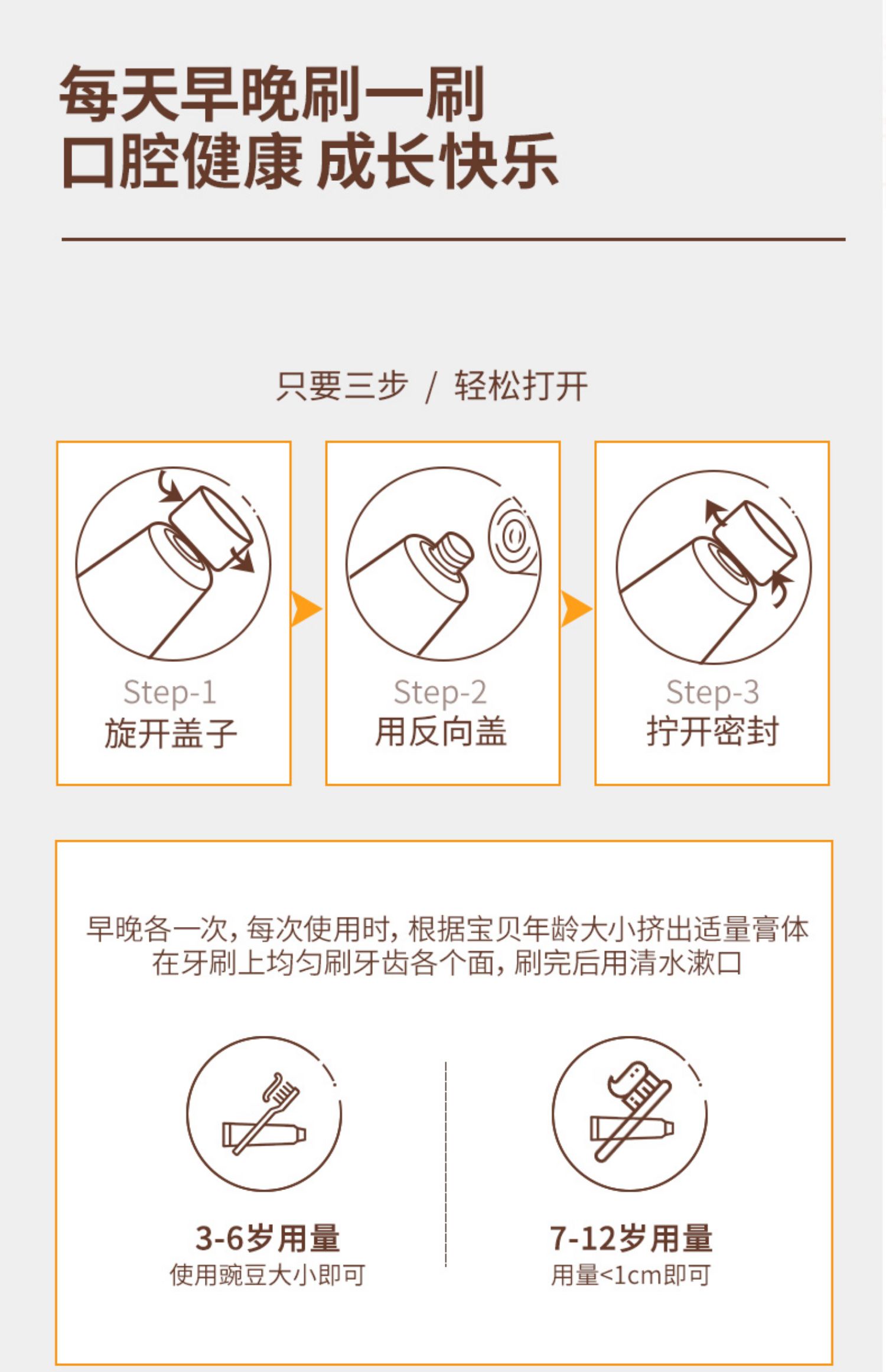 每天早晚刷一刷
口腔健康 成长快乐

只要三步 / 轻松打开

Step-1
旋开盖子

Step-2
用反向盖

Step-3
拧开密封

早晚各一次，每次使用时，根据宝贝年龄大小挤出适量膏体在牙刷上均匀刷牙齿各个面，刷完后用清水漱口

3-6岁用量
使用豌豆大小即可

7-12岁用量
用量<1cm即可