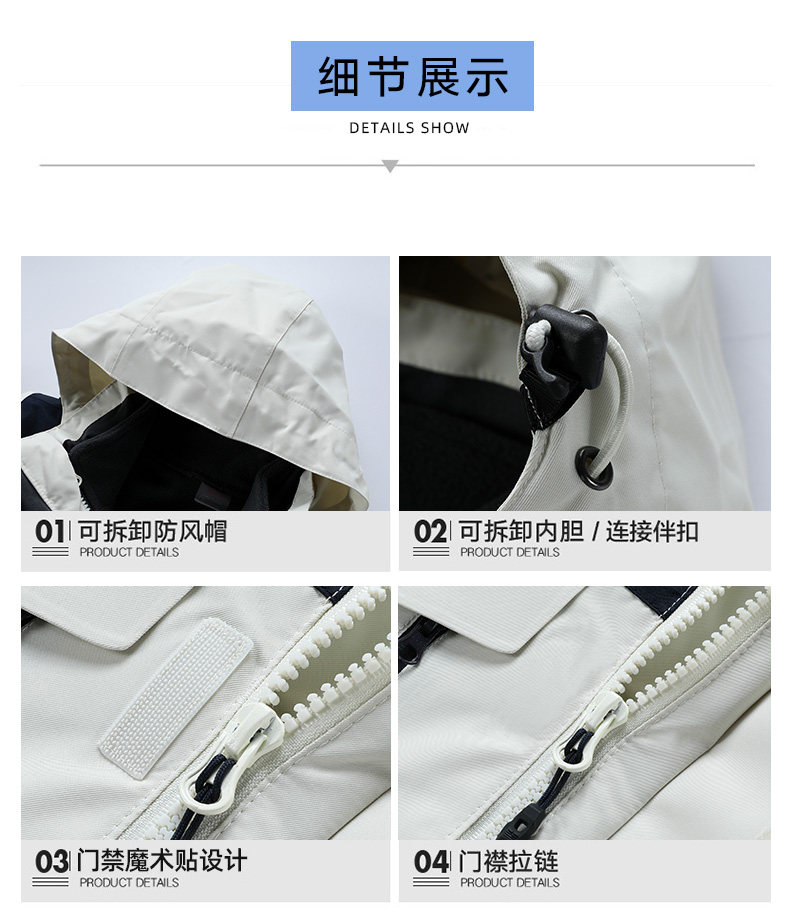 细节展示

DETAILS SHOW

01 可拆卸防风帽
PRODUCT DETAILS

02 可拆卸内胆 / 连接伴扣
PRODUCT DETAILS

03 门禁魔术贴设计
PRODUCT DETAILS

04 门襟拉链
PRODUCT DETAILS