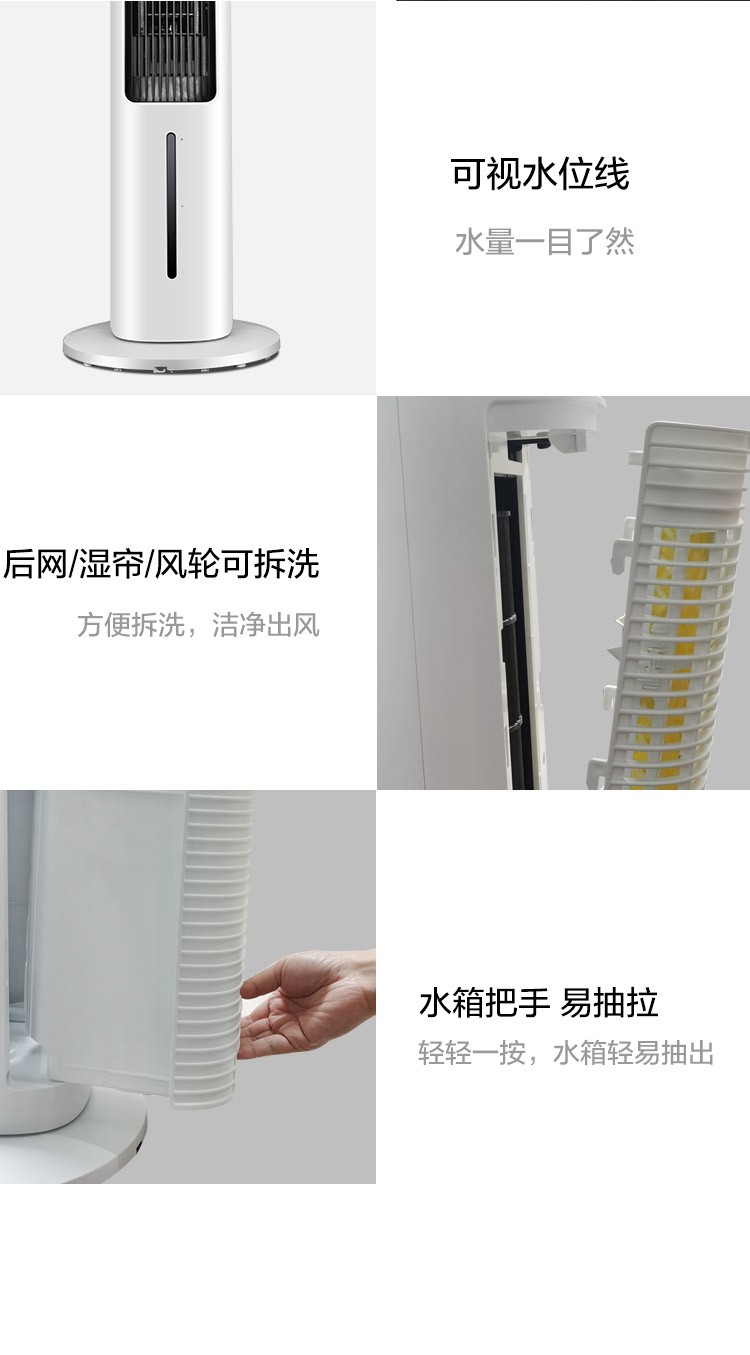 可视水位线

水量一目了然

后网/湿帘/风轮可拆洗

方便拆洗，洁净出风

水箱把手 易抽拉

轻轻一按，水箱轻易抽出