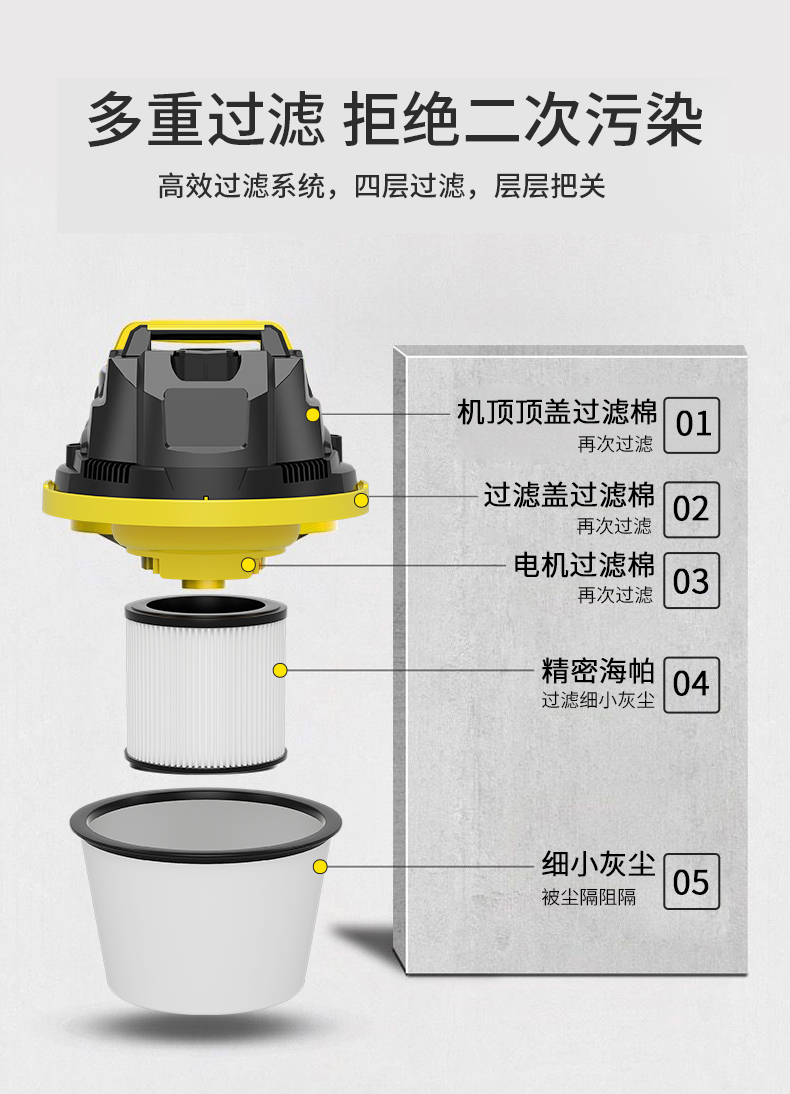 多重过滤 拒绝二次污染

高效过滤系统，四层过滤，层层把关

机顶顶盖过滤棉
再次过滤
01

过滤盖过滤棉
再次过滤
02

电机过滤棉
再次过滤
03

精密海帕
过滤细小灰尘
04

细小灰尘
被尘隔阻隔
05