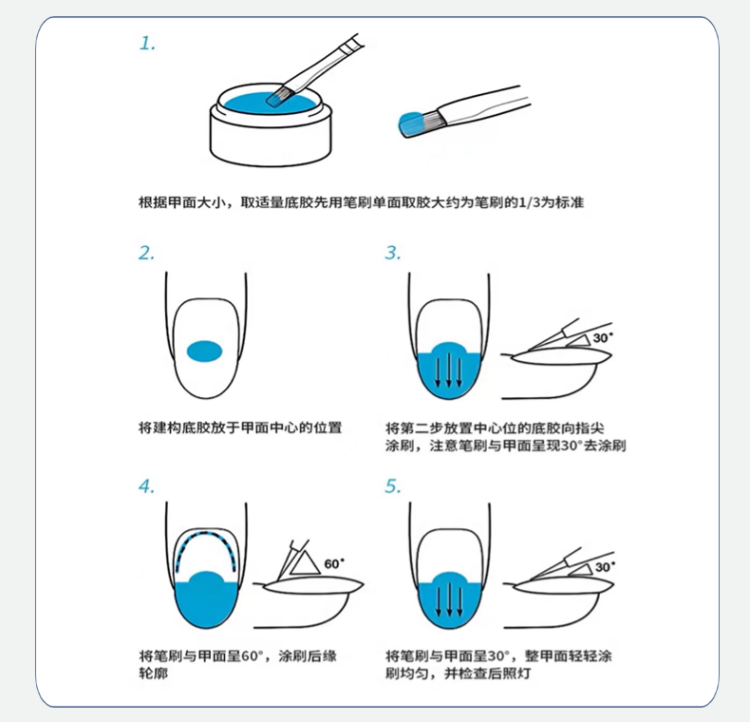 1.

根据甲面大小，取适量底胶先用笔刷单面取胶大约为笔刷的1/3为标准

2.

将建构底胶放于甲面中心的位置

3.

30°

将第二步放置中心位的底胶向指尖涂刷，注意笔刷与甲面呈现30°去涂刷

4.

60°

将笔刷与甲面呈60°，涂刷后缘轮廓

5.

30°

将笔刷与甲面呈30°，整甲面轻轻涂刷均匀，并检查后照灯