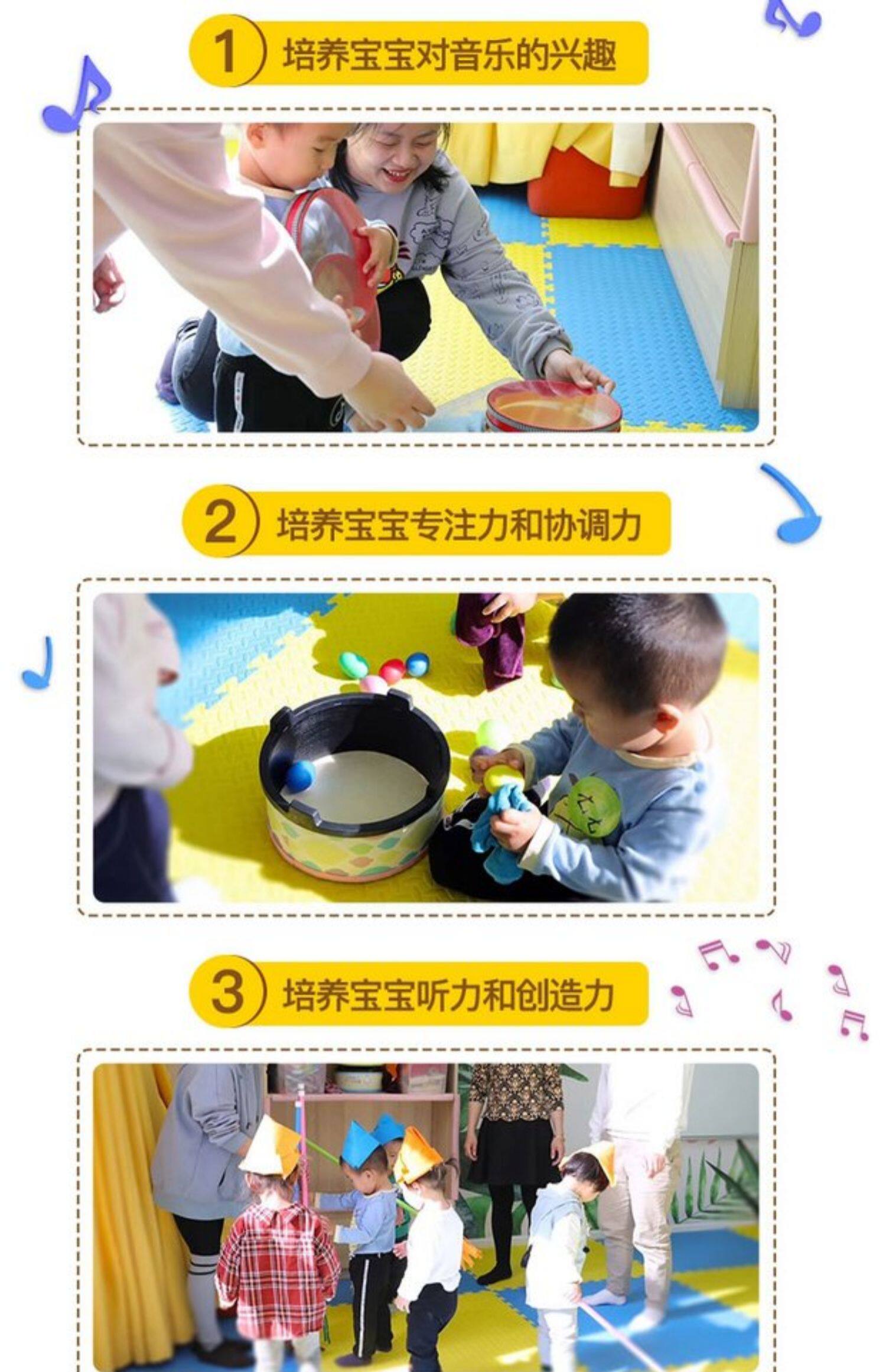 1 培养宝宝对音乐的兴趣

2 培养宝宝专注力和协调力

3 培养宝宝听力和创造力