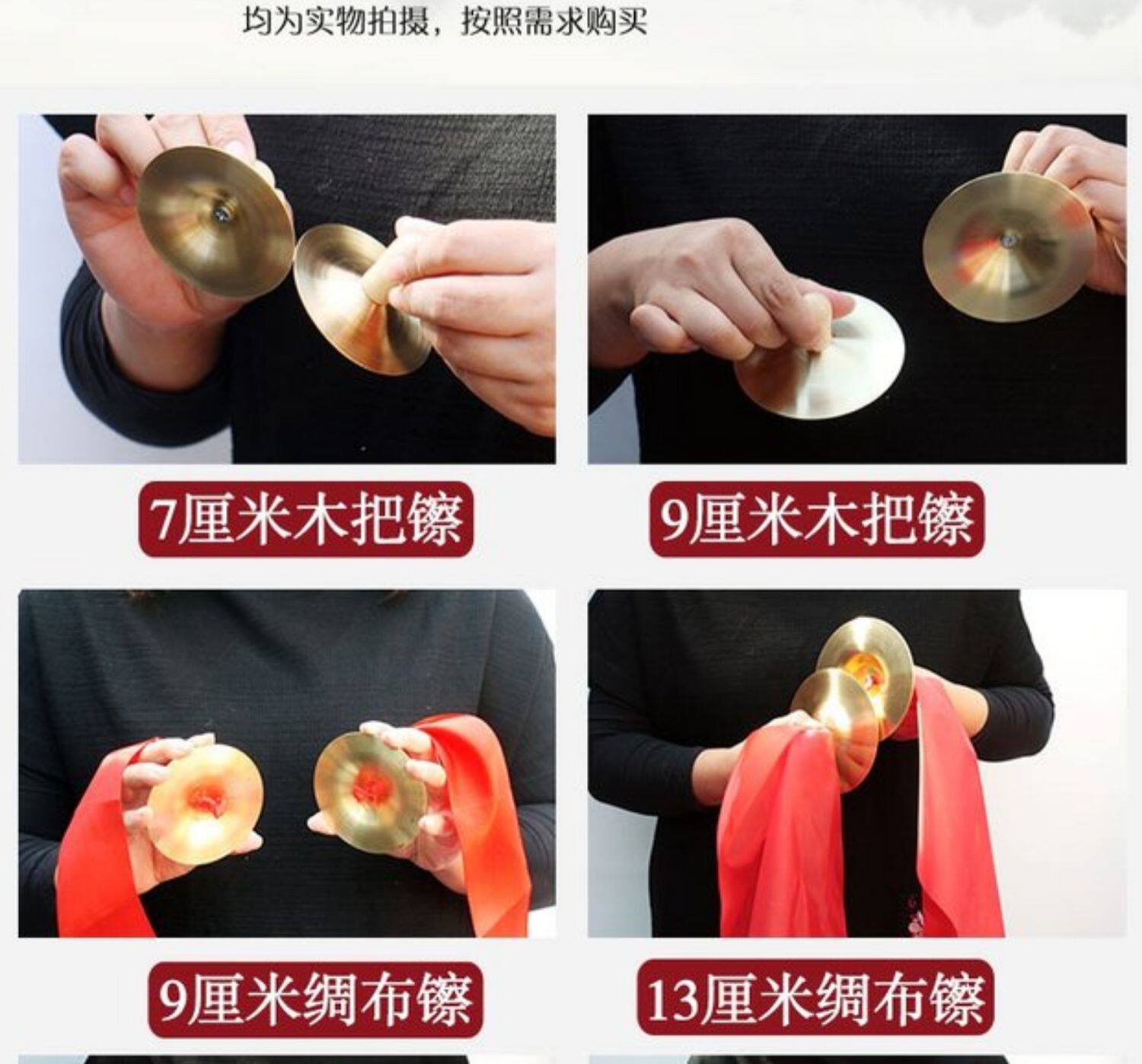 均为实物拍摄，按照需求购买

7厘米木把镲

9厘米木把镲

9厘米绸布镲

13厘米绸布镲