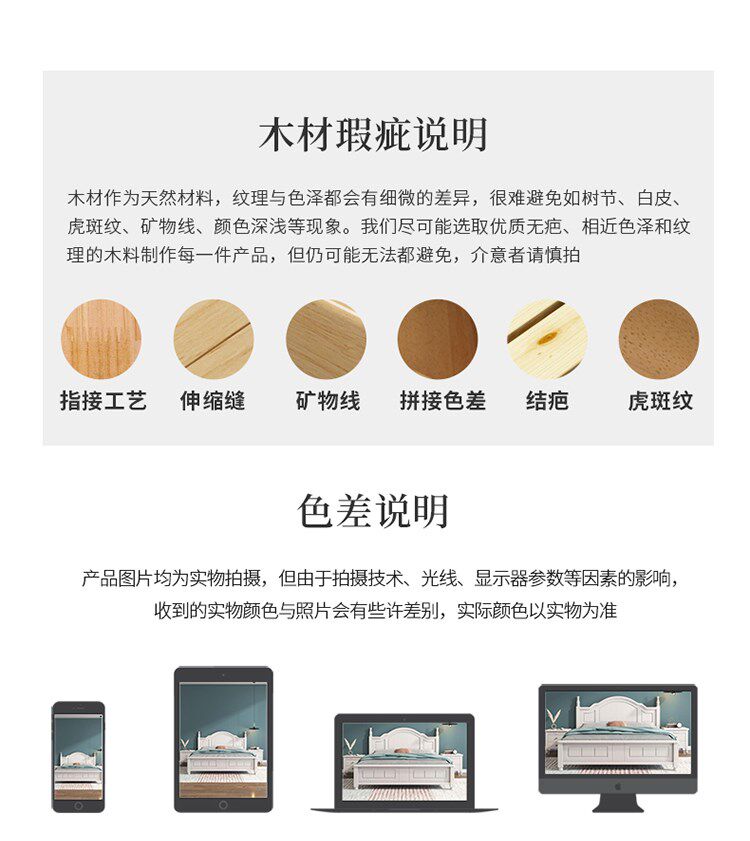 木材瑕疵说明

木材作为天然材料，纹理与色泽都会有细微的差异，很难避免如树节、白皮、虎斑纹、矿物线、颜色深浅等现象。我们尽可能选取优质无疤、相近色泽和纹理的木料制作每一件产品，但仍可能无法都避免，介意者请慎拍

指接工艺　伸缩缝　矿物线　拼接色差　结疤　虎斑纹

色差说明

产品图片均为实物拍摄，但由于拍摄技术、光线、显示器参数等因素的影响，收到的实物颜色与照片会有些许差别，实际颜色以实物为准