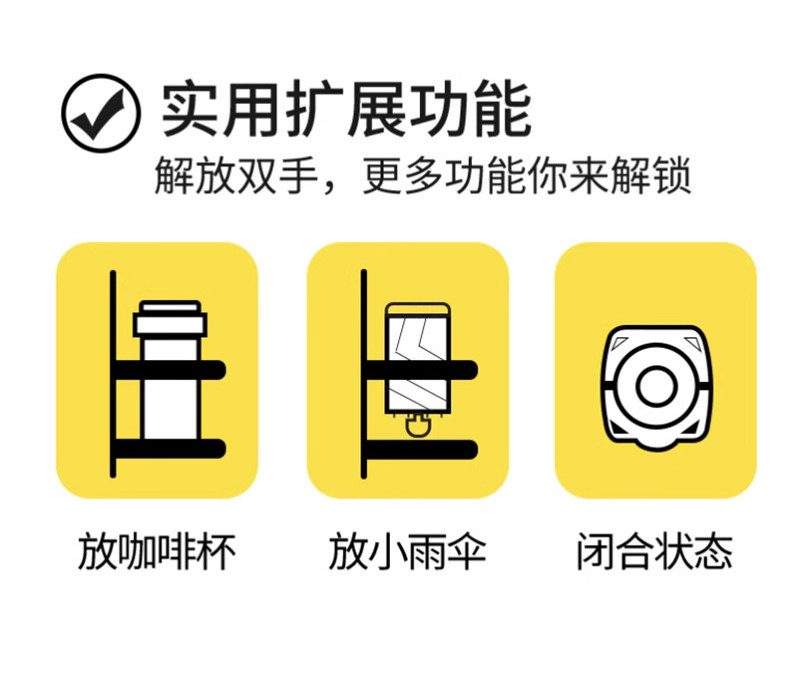 实用扩展功能
解放双手，更多功能你来解锁

放咖啡杯

放小雨伞

闭合状态