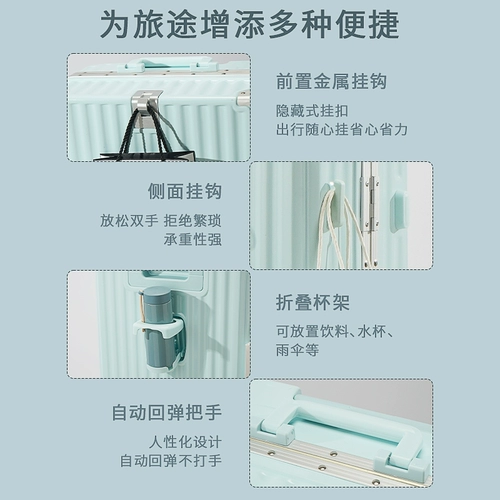 为旅途增添多种便捷

前置金属挂钩

隐藏式挂扣
出行随心挂省心省力

侧面挂钩

放松双手 拒绝繁琐
承重性强

折叠杯架

可放置饮料、水杯、
雨伞等

自动回弹把手

人性化设计
自动回弹不打手