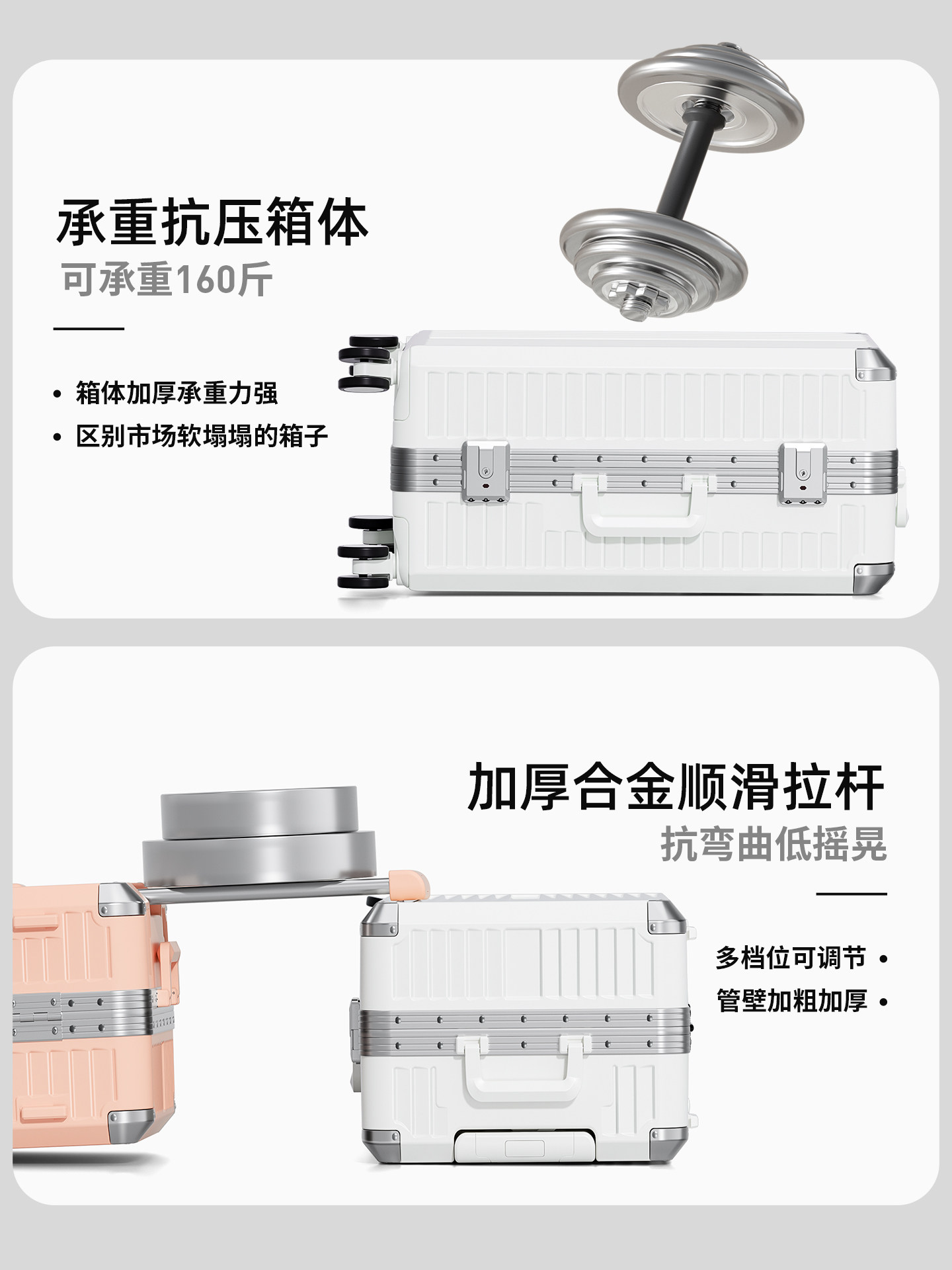 承重抗压箱体
可承重160斤

• 箱体加厚承重力强
• 区别市场软塌塌的箱子

加厚合金顺滑拉杆
抗弯曲低摇晃

多档位可调节 •
管壁加粗加厚 •