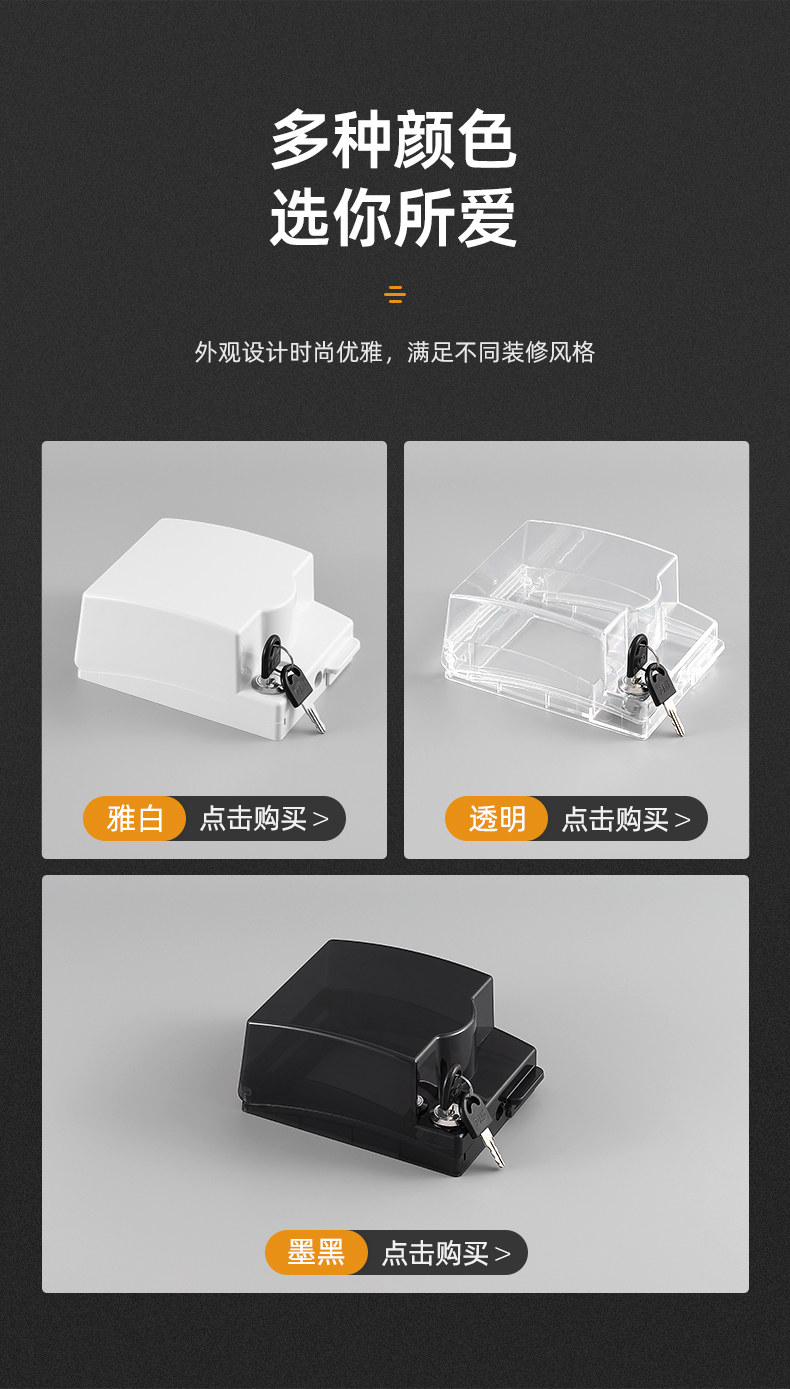 多种颜色
选你所爱

外观设计时尚优雅，满足不同装修风格

雅白 点击购买 >

透明 点击购买 >

墨黑 点击购买 >