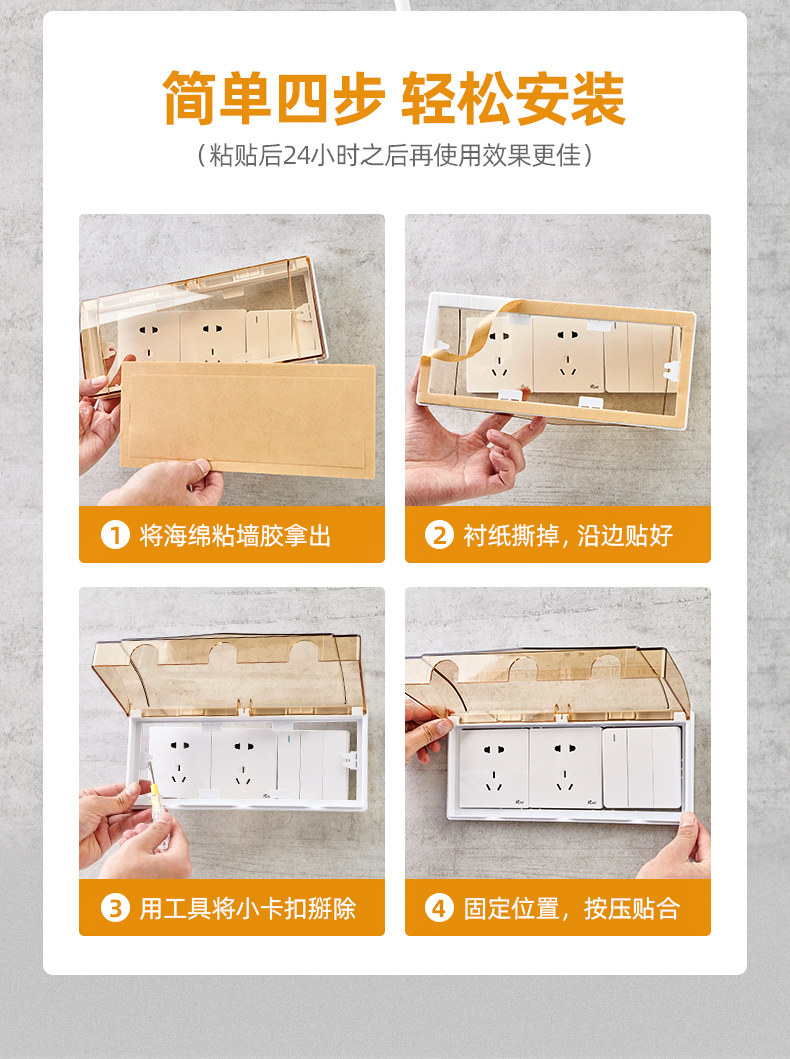 简单四步 轻松安装

（粘贴后24小时之后再使用效果更佳）

1 将海绵粘墙胶拿出

2 衬纸撕掉，沿边贴好

3 用工具将小卡扣掰除

4 固定位置，按压贴合