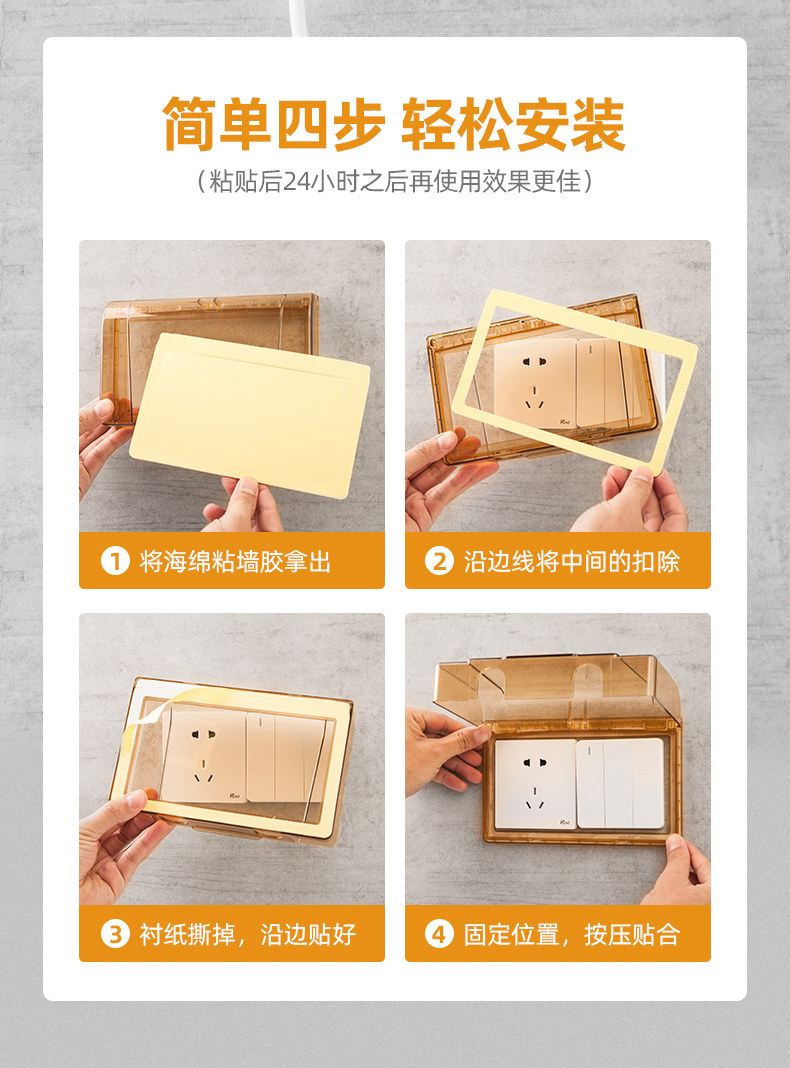 简单四步 轻松安装

（粘贴后24小时之后再使用效果更佳）

1 将海绵粘墙胶拿出

2 沿边线将中间的扣除

3 衬纸撕掉，沿边贴好

4 固定位置，按压贴合