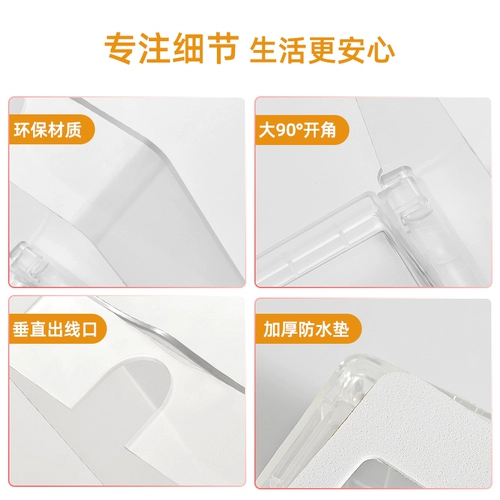 专注细节 生活更安心

环保材质

大90°开角

垂直出线口

加厚防水垫