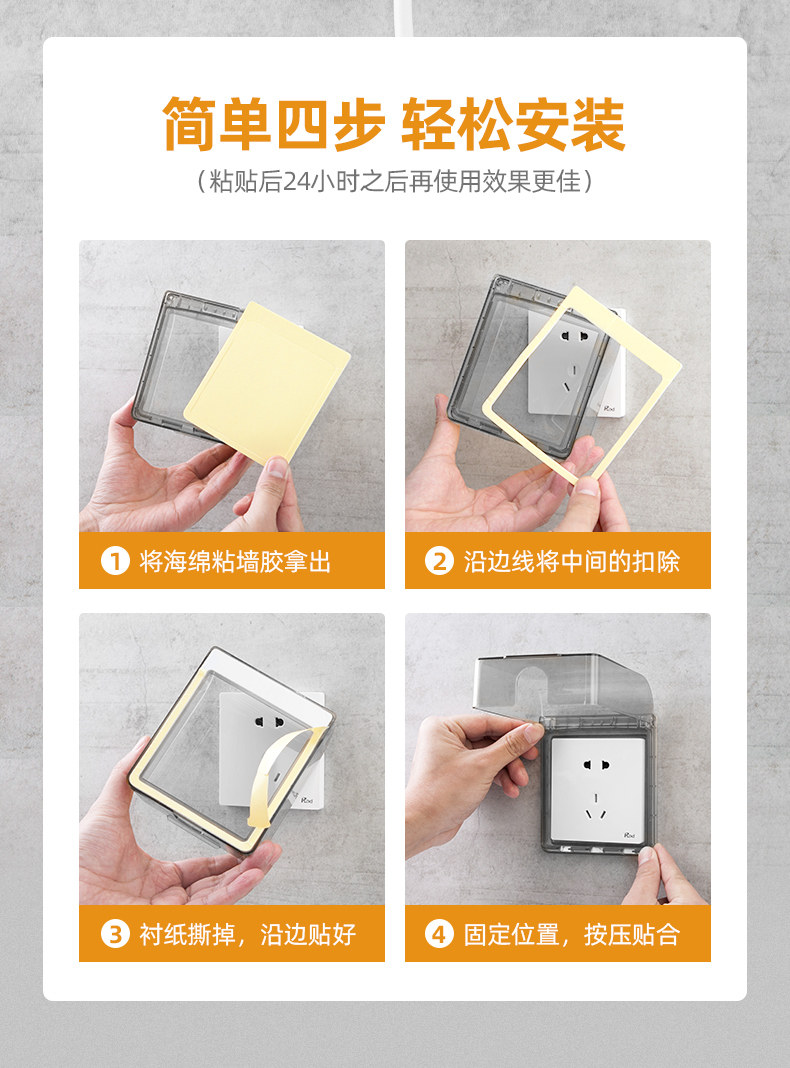 简单四步 轻松安装

（粘贴后24小时之后再使用效果更佳）

1 将海绵粘墙胶拿出

2 沿边线将中间的扣除

3 衬纸撕掉，沿边贴好

4 固定位置，按压贴合