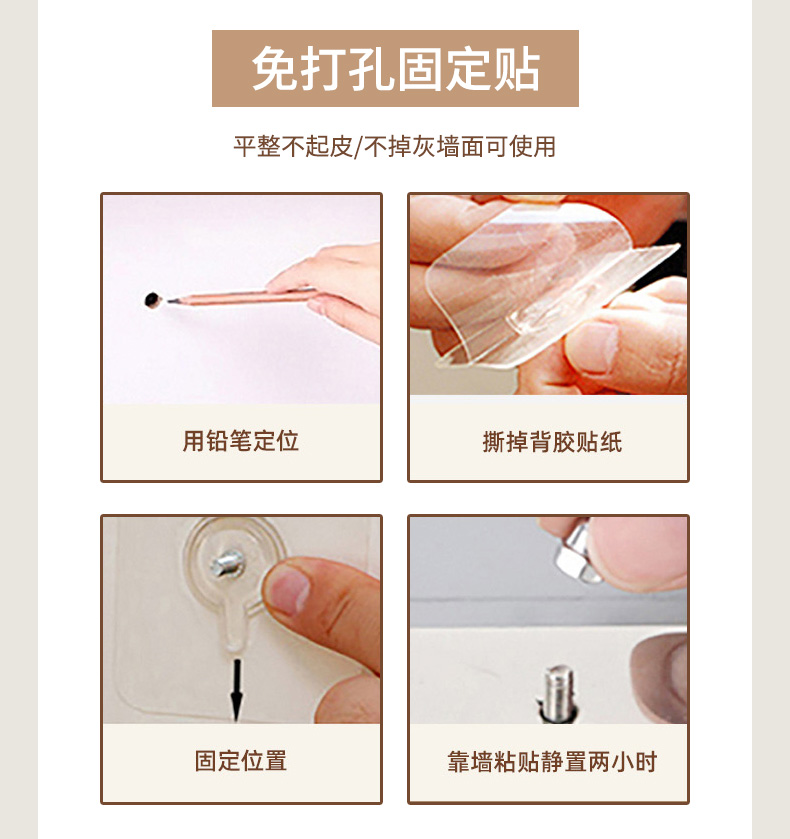 免打孔固定贴

平整不起皮/不掉灰墙面可使用

用铅笔定位

撕掉背胶贴纸

固定位置

靠墙粘贴静置两小时