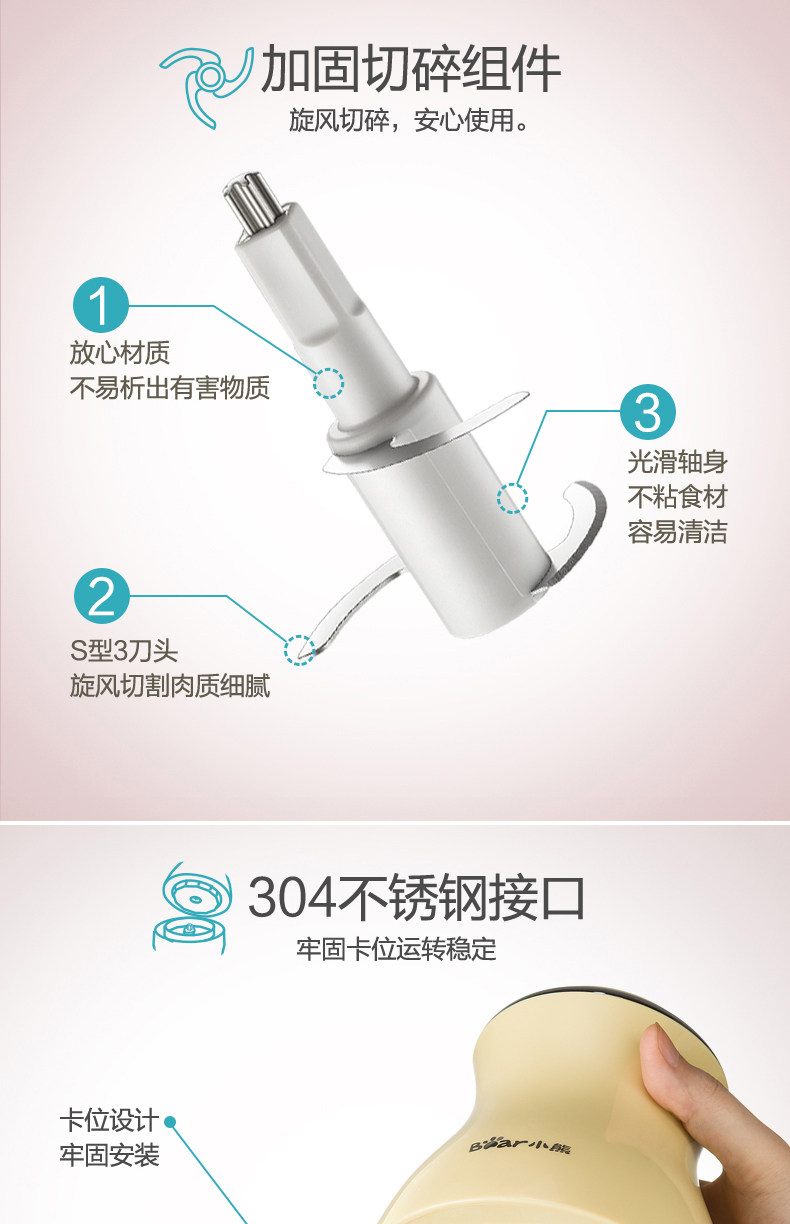 加固切碎组件
旋风切碎，安心使用。

1
放心材质
不易析出有害物质

3
光滑轴身
不粘食材
容易清洁

2
S型3刀头
旋风切割肉质细腻

304不锈钢接口
牢固卡位运转稳定

卡位设计
牢固安装

Bear小熊