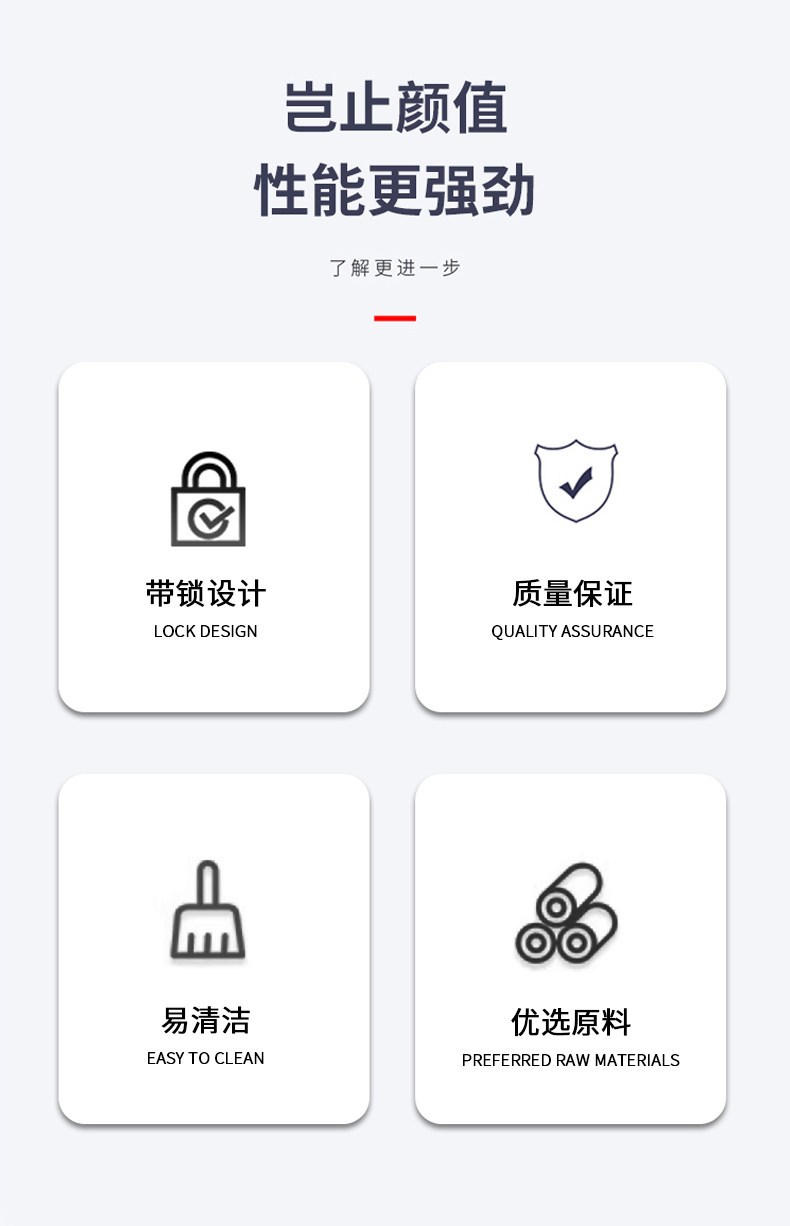 岂止颜值
性能更强劲

了解更进一步

带锁设计
LOCK DESIGN

质量保证
QUALITY ASSURANCE

易清洁
EASY TO CLEAN

优选原料
PREFERRED RAW MATERIALS