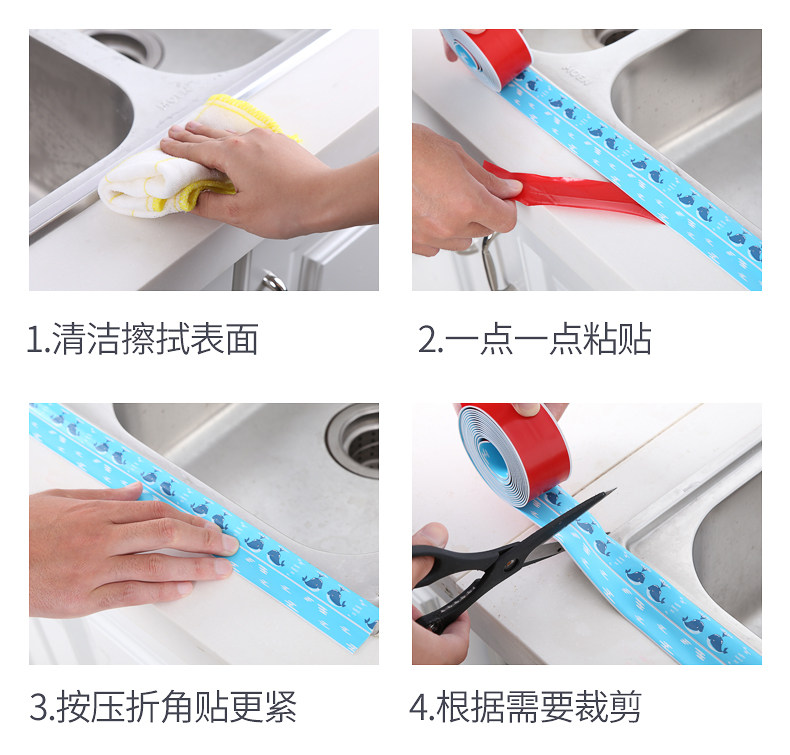 1.清洁擦拭表面

2.一点一点粘贴

3.按压折角贴更紧

4.根据需要裁剪