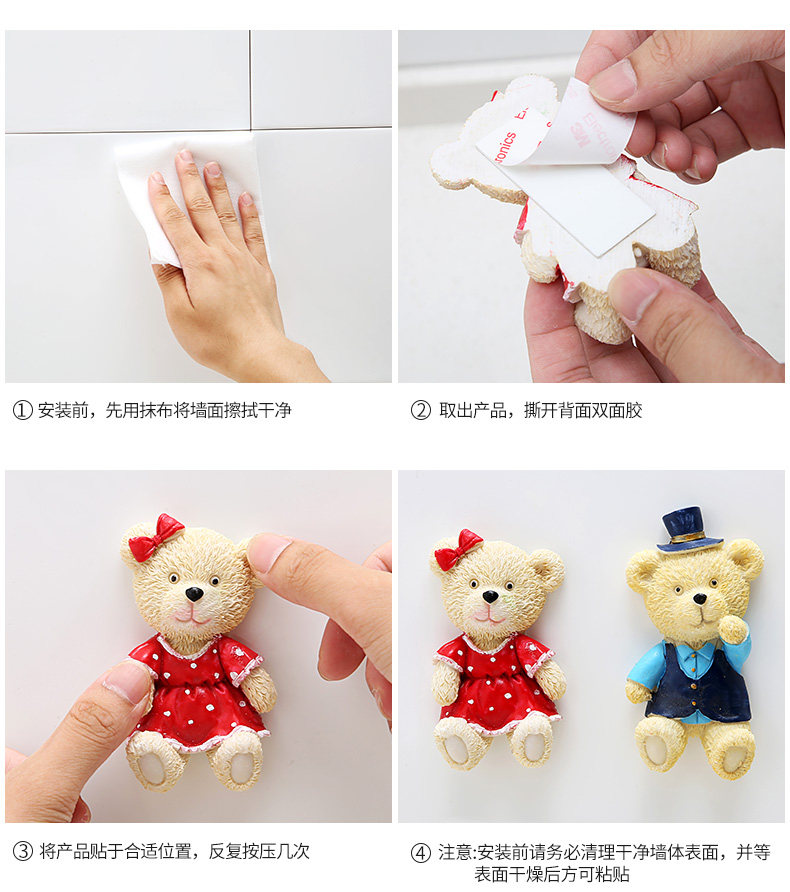 ① 安装前，先用抹布将墙面擦拭干净

② 取出产品，撕开背面双面胶

③ 将产品贴于合适位置，反复按压几次

④ 注意:安装前请务必清理干净墙体表面，并等表面干燥后方可粘贴