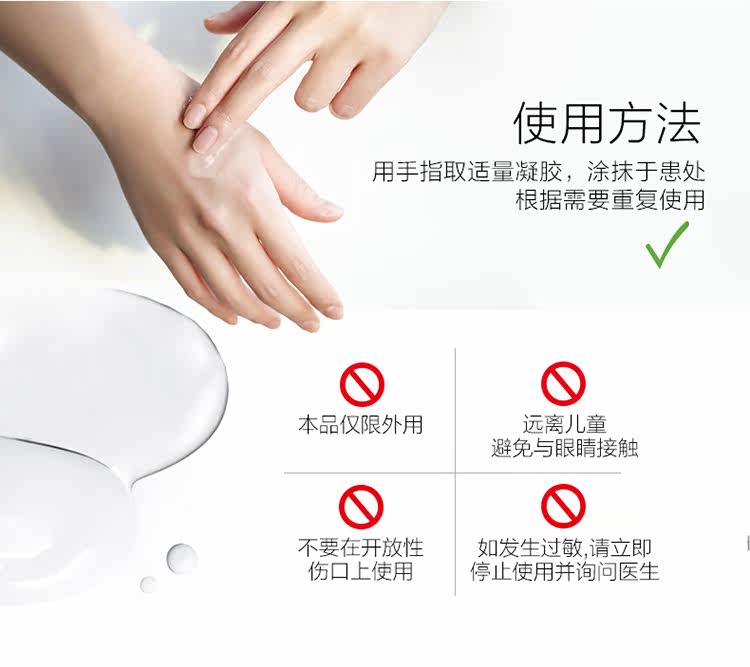 使用方法

用手指取适量凝胶，涂抹于患处
根据需要重复使用

本品仅限外用

远离儿童
避免与眼睛接触

不要在开放性
伤口上使用

如发生过敏,请立即
停止使用并询问医生