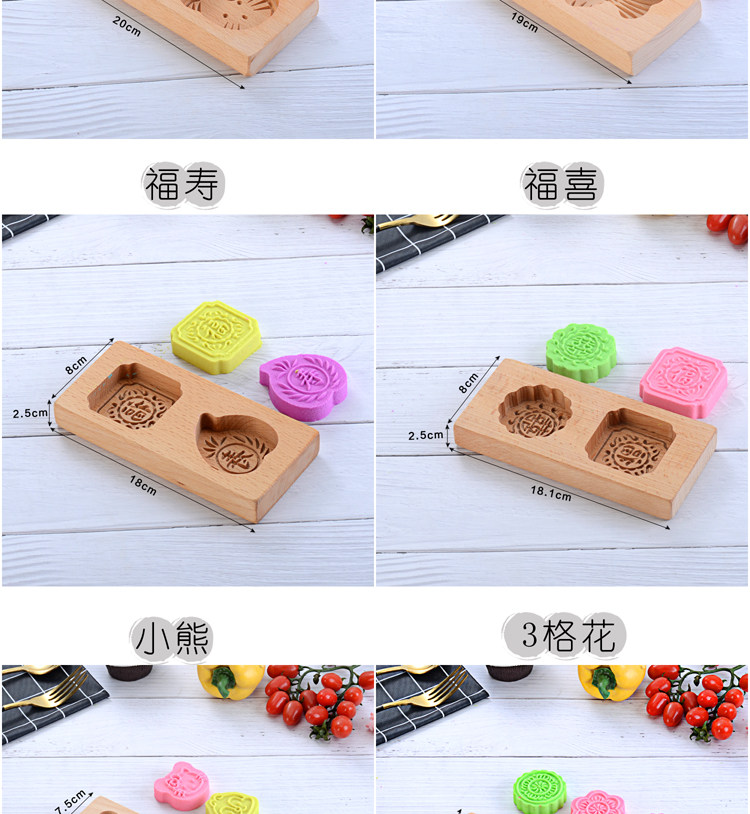 20cm

19cm

福寿

福喜

8cm

2.5cm

18cm

8cm

2.5cm

18.1cm

小熊

3格花

7.5cm