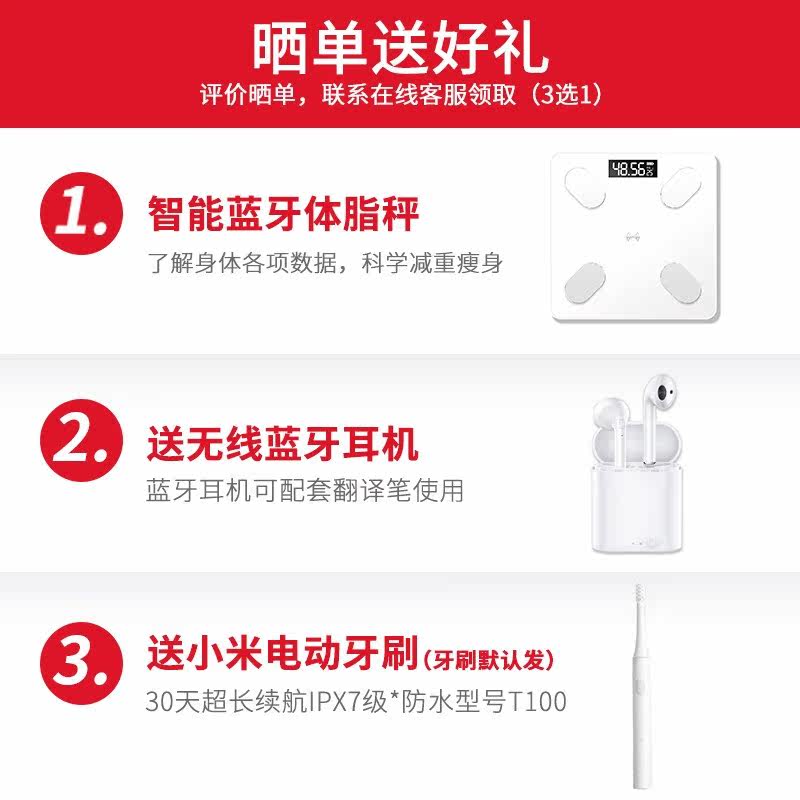 晒单送好礼
评价晒单，联系在线客服领取（3选1）

1. 智能蓝牙体脂秤
了解身体各项数据，科学减重瘦身

48.56

2. 送无线蓝牙耳机
蓝牙耳机可配套翻译笔使用

3. 送小米电动牙刷（牙刷默认发）
30天超长续航IPX7级*防水型号T100