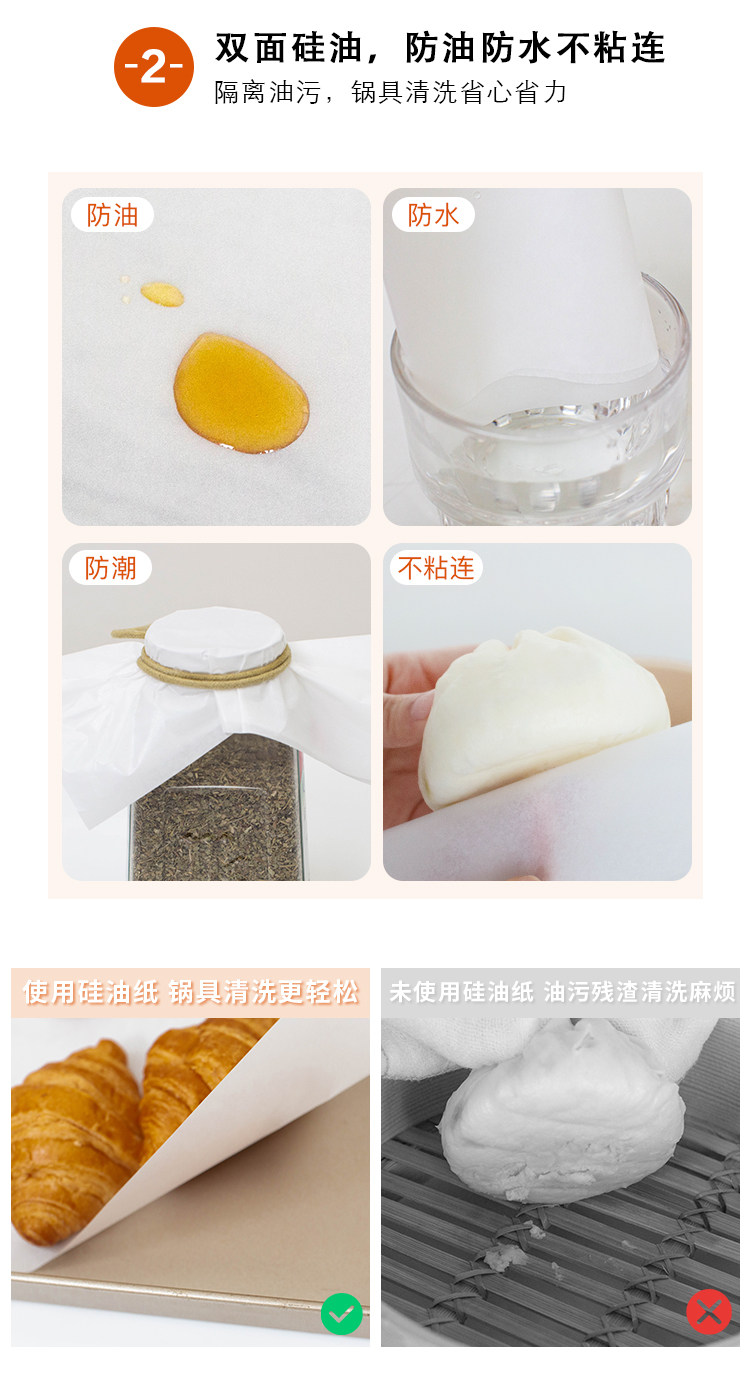 -2-

双面硅油，防油防水不粘连

隔离油污，锅具清洗省心省力

防油

防水

防潮

不粘连

使用硅油纸 锅具清洗更轻松

未使用硅油纸 油污残渣清洗麻烦