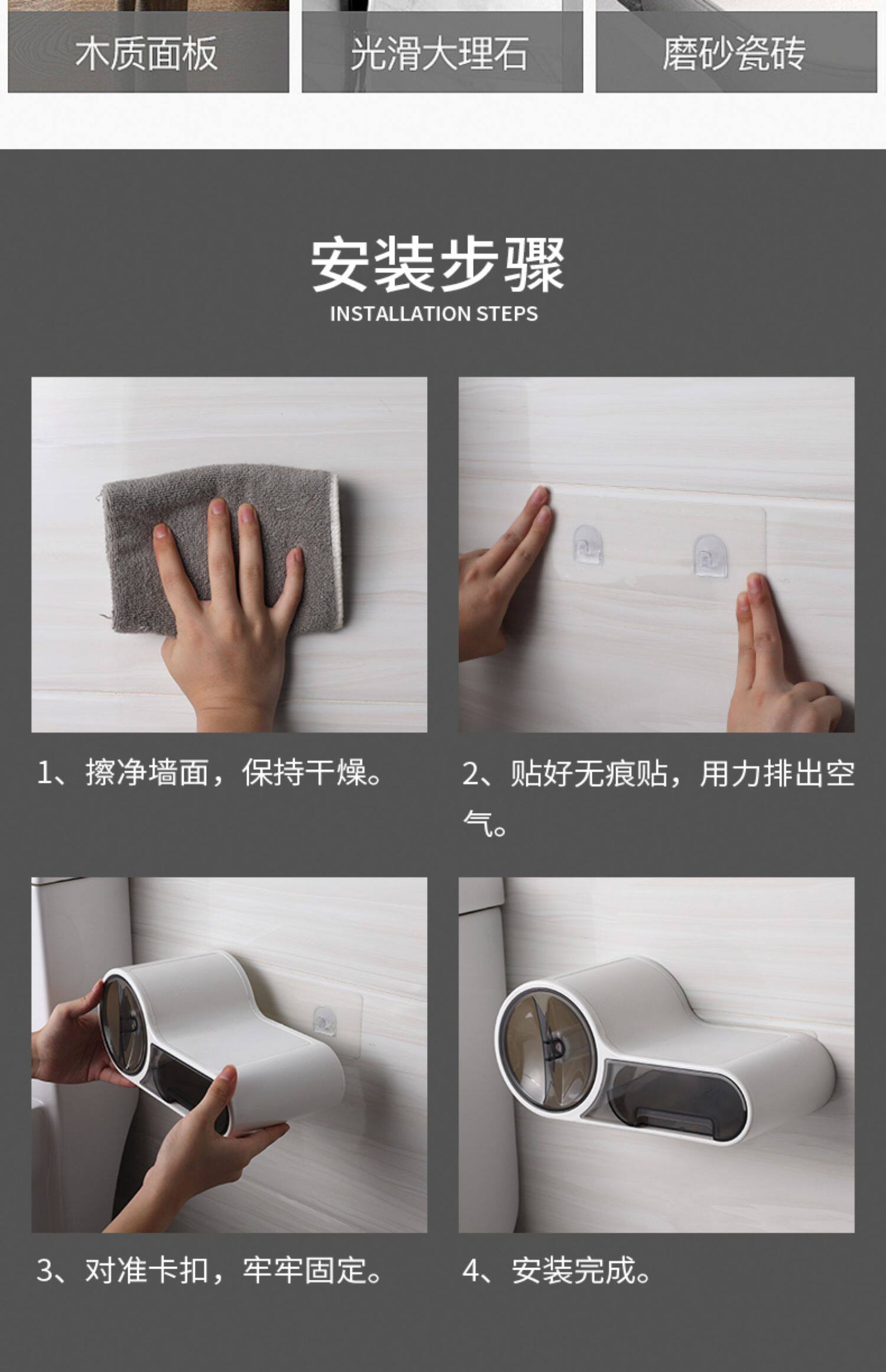 木质面板

光滑大理石

磨砂瓷砖

安装步骤
INSTALLATION STEPS

1、擦净墙面，保持干燥。

2、贴好无痕贴，用力排出空气。

3、对准卡扣，牢牢固定。

4、安装完成。