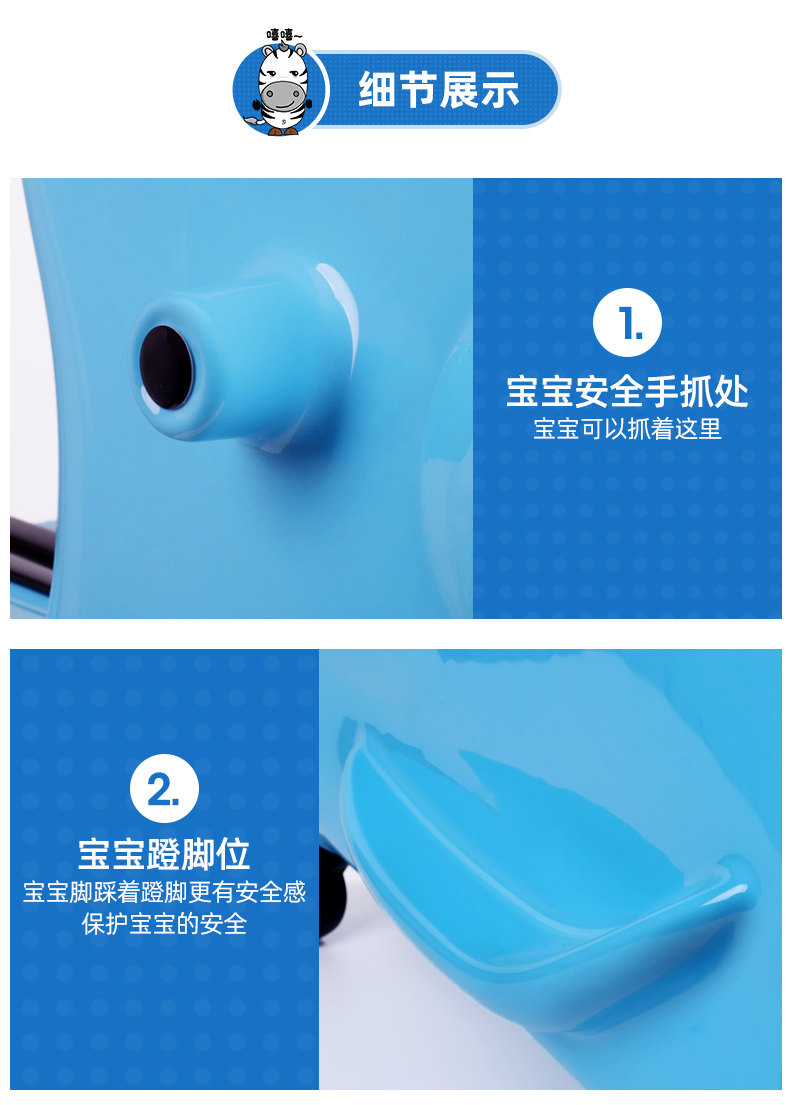 嘻嘻~

细节展示

1.

宝宝安全手抓处

宝宝可以抓着这里

2.

宝宝蹬脚位

宝宝脚踩着蹬脚更有安全感
保护宝宝的安全