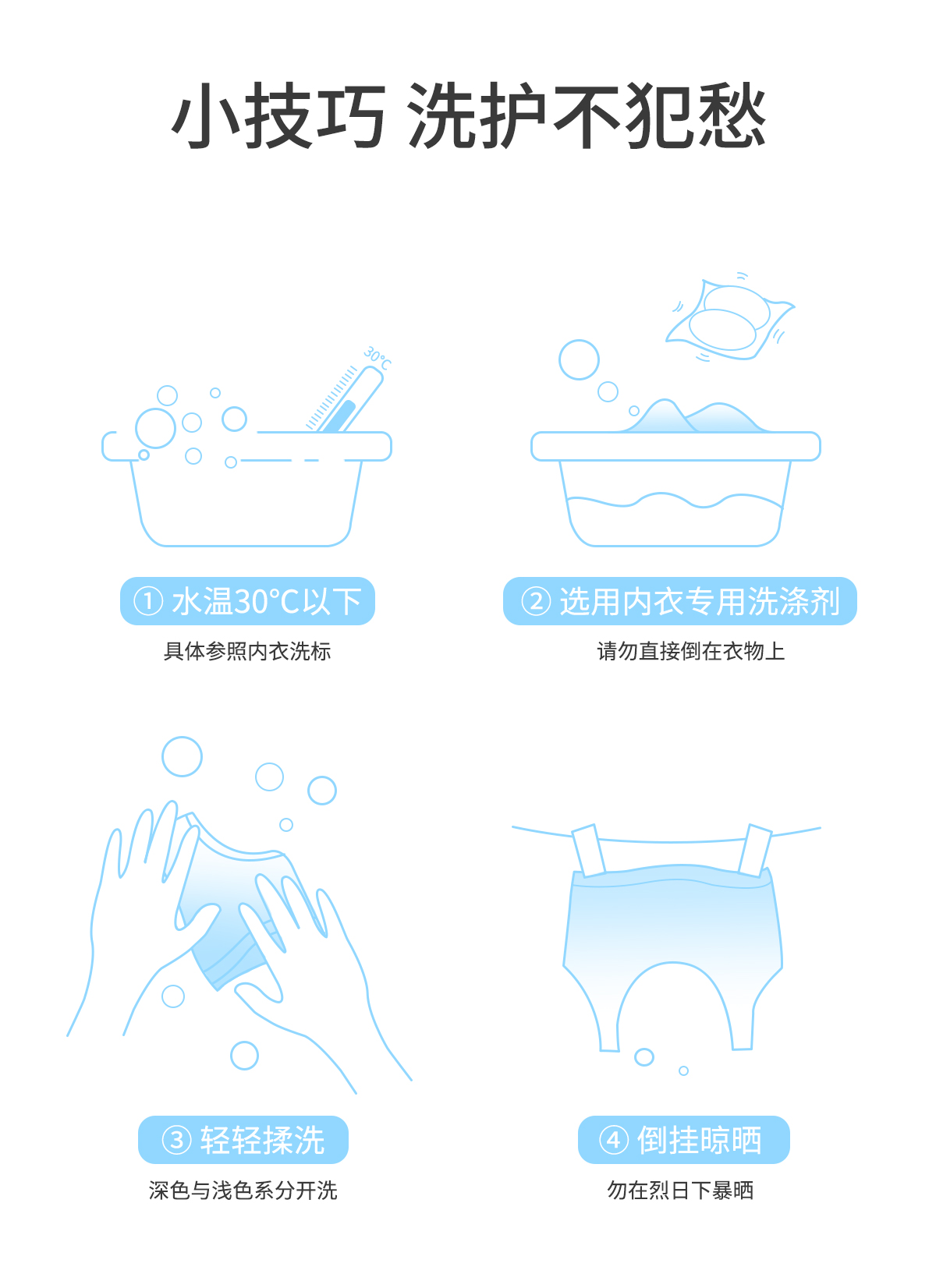 小技巧 洗护不犯愁

30°C

① 水温30°C以下

具体参照内衣洗标

② 选用内衣专用洗涤剂

请勿直接倒在衣物上

③ 轻轻揉洗

深色与浅色系分开洗

④ 倒挂晾晒

勿在烈日下暴晒