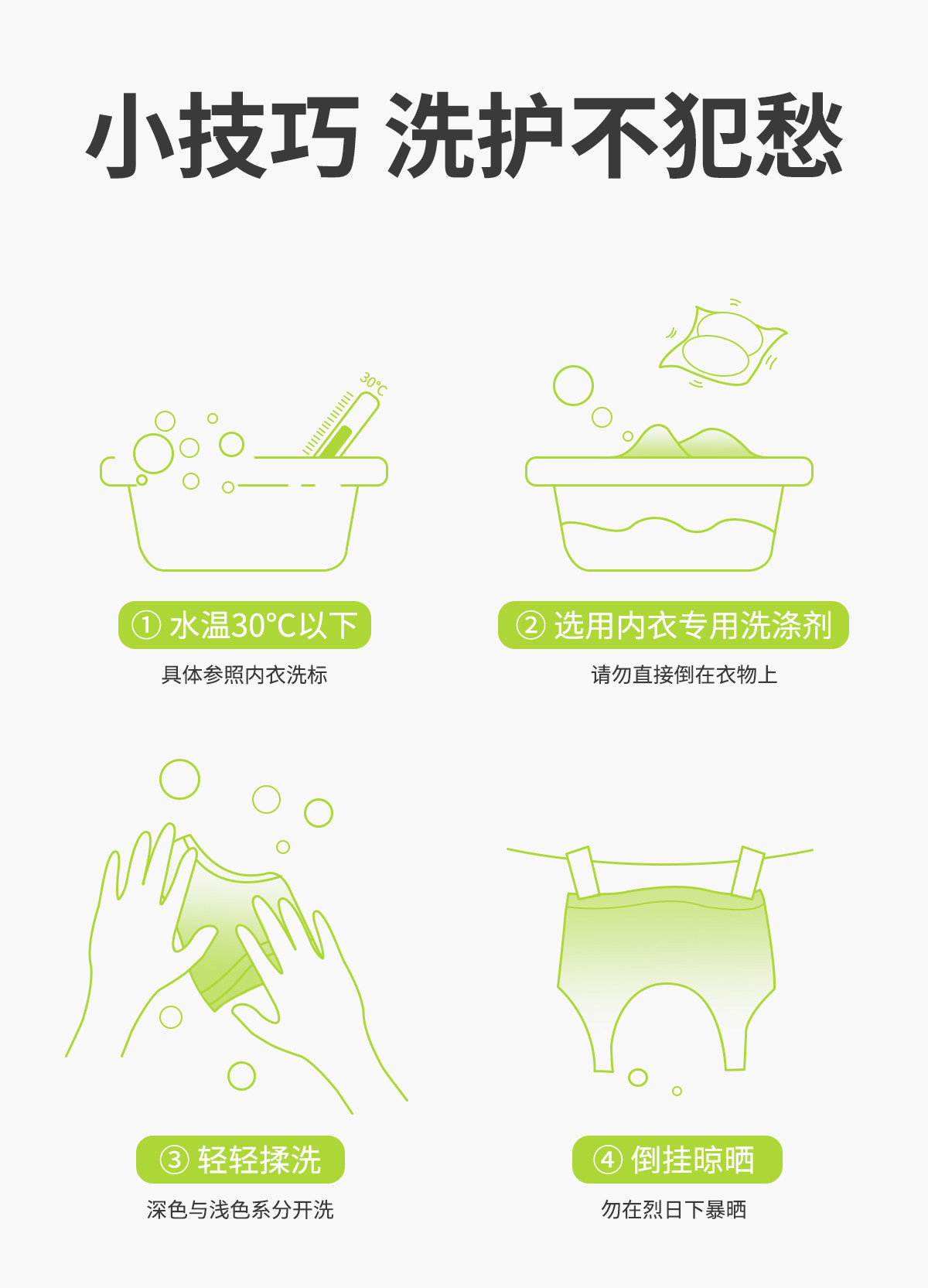 小技巧 洗护不犯愁

30°C

① 水温30°C以下

具体参照内衣洗标

② 选用内衣专用洗涤剂

请勿直接倒在衣物上

③ 轻轻揉洗

深色与浅色系分开洗

④ 倒挂晾晒

勿在烈日下暴晒