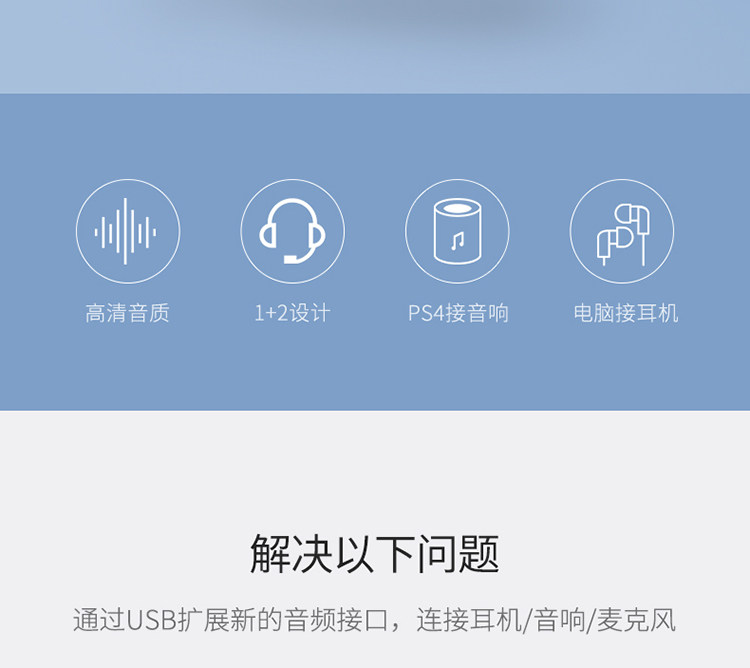 高清音质

1+2设计

PS4接音响

电脑接耳机

解决以下问题

通过USB扩展新的音频接口，连接耳机/音响/麦克风