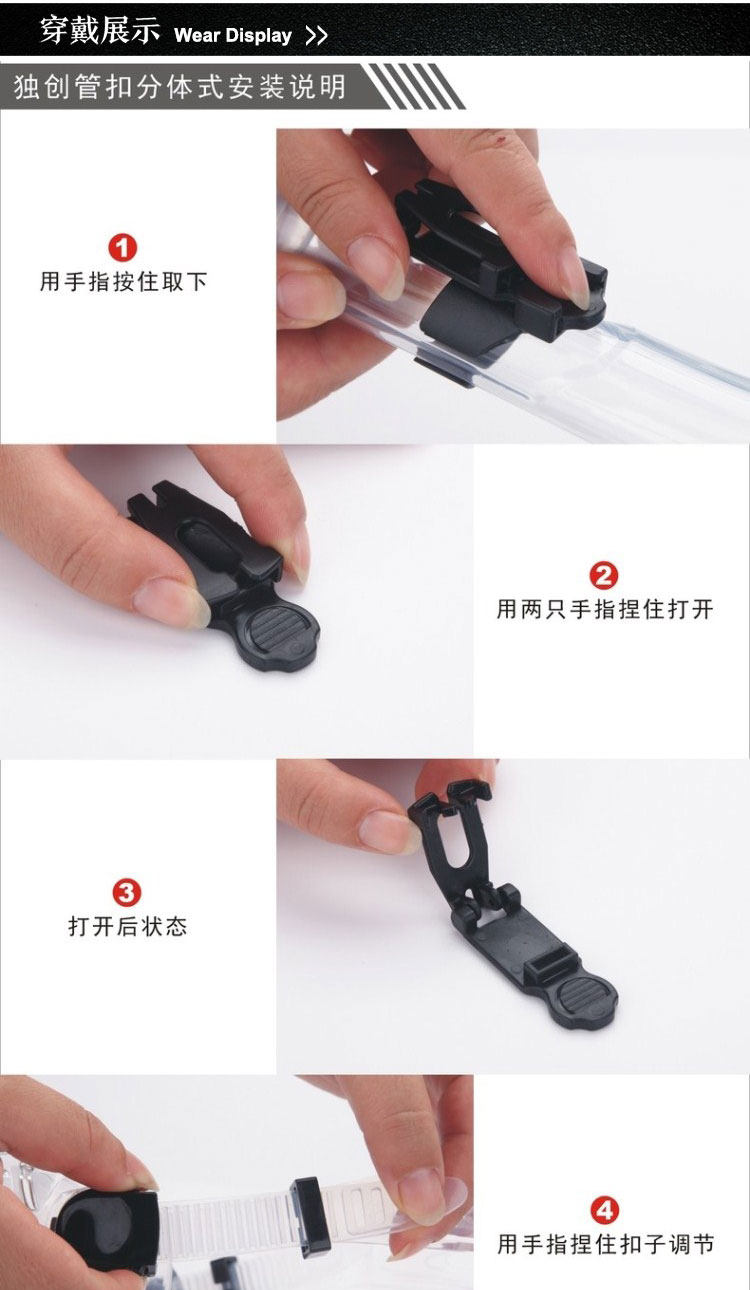 穿戴展示 Wear Display >>

独创管扣分体式安装说明

1
用手指按住取下

2
用两只手指捏住打开

3
打开后状态

4
用手指捏住扣子调节