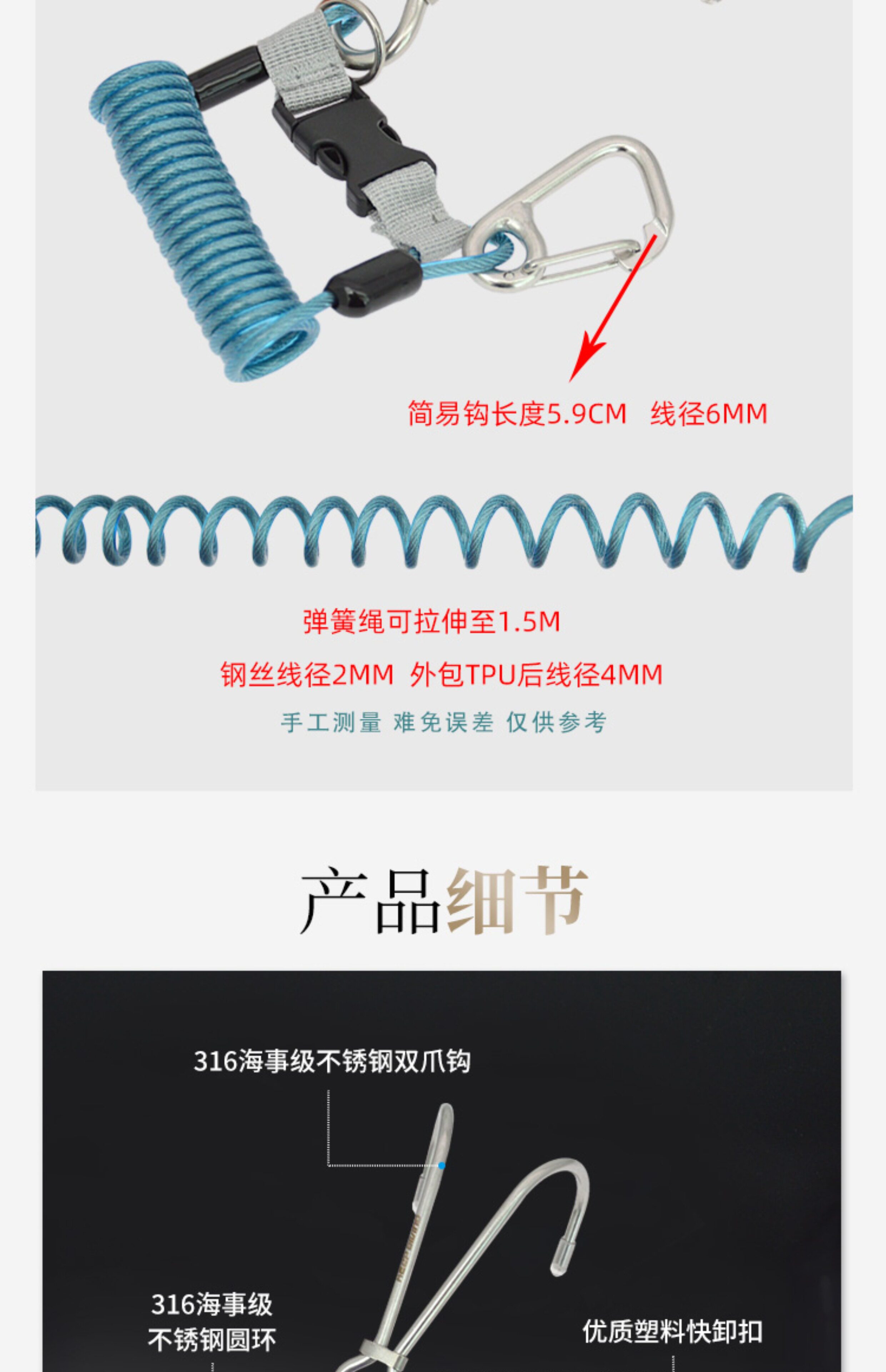 简易钩长度5.9CM 线径6MM

弹簧绳可拉伸至1.5M

钢丝线径2MM 外包TPU后线径4MM

手工测量 难免误差 仅供参考

产品细节

316海事级不锈钢双爪钩

316海事级
不锈钢圆环

优质塑料快卸扣