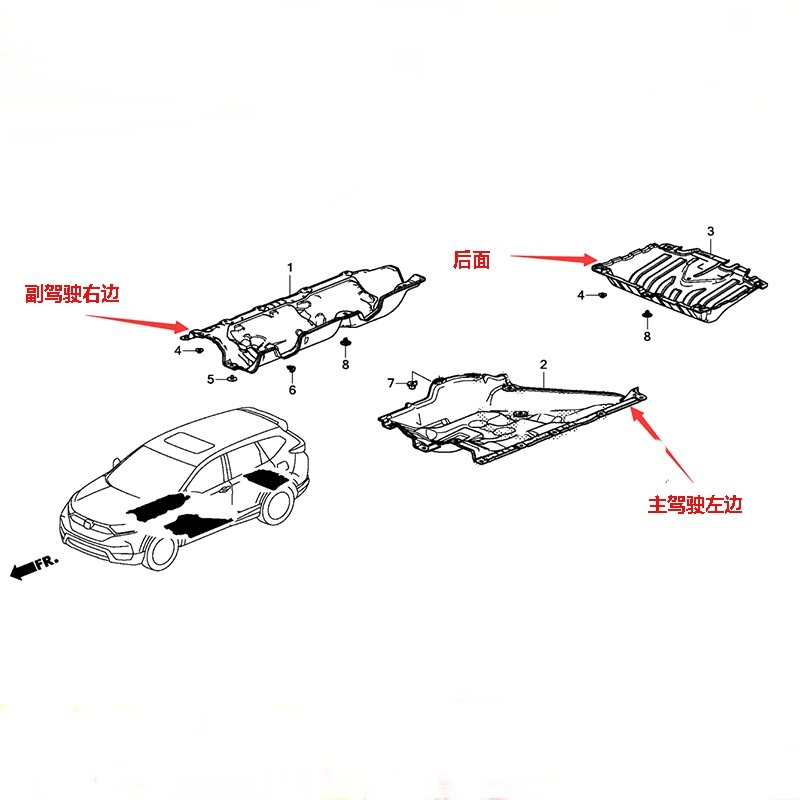 副驾驶右边

1

4

5

6

8

后面

3

4

8

7

2

主驾驶左边

FR.