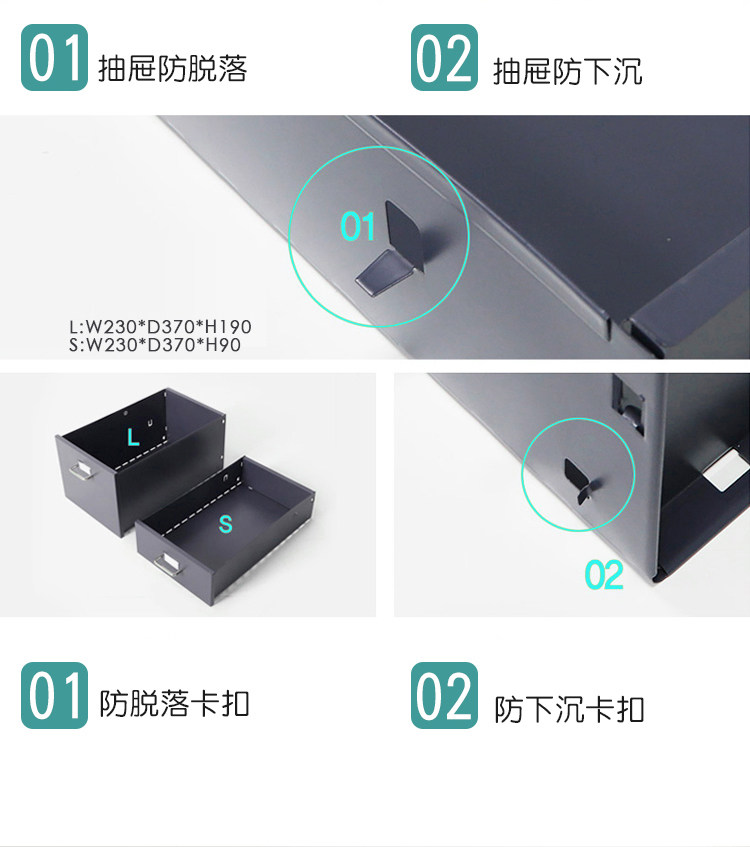 01 抽屉防脱落

02 抽屉防下沉

01

L:W230*D370*H190
S:W230*D370*H90

L

S

02

01 防脱落卡扣

02 防下沉卡扣