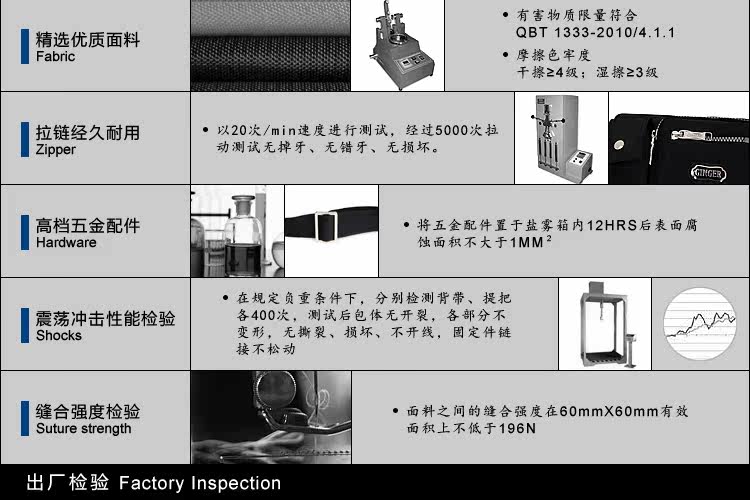 精选优质面料
Fabric

• 有害物质限量符合 QBT 1333-2010/4.1.1
• 摩擦色牢度 干擦≥4级；湿擦≥3级

拉链经久耐用
Zipper

• 以20次/min速度进行测试，经过5000次拉动测试无掉牙、无错牙、无损坏。

GINGER

高档五金配件
Hardware

• 将五金配件置于盐雾箱内12HRS后表面腐蚀面积不大于$1MM^2$

震荡冲击性能检验
Shocks

• 在规定负重条件下，分别检测背带、提把各400次，测试后包体无开裂，各部分不变形，无撕裂、损坏、不开线，固定件链接不松动

缝合强度检验
Suture strength

• 面料之间的缝合强度在60mmX60mm有效面积上不低于196N

出厂检验 Factory Inspection