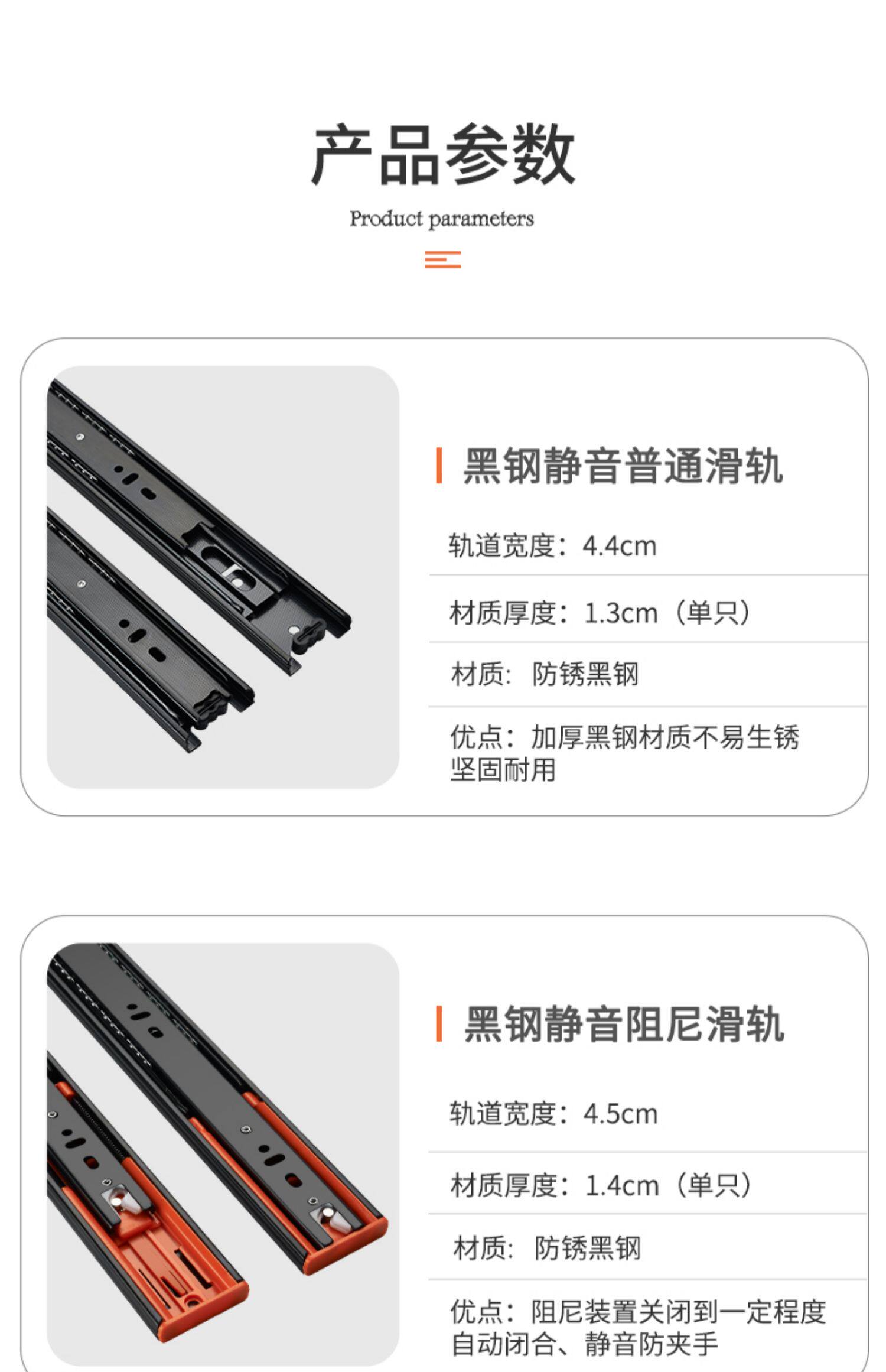 产品参数

Product parameters

黑钢静音普通滑轨

轨道宽度：4.4cm

材质厚度：1.3cm（单只）

材质：防锈黑钢

优点：加厚黑钢材质不易生锈坚固耐用

黑钢静音阻尼滑轨

轨道宽度：4.5cm

材质厚度：1.4cm（单只）

材质：防锈黑钢

优点：阻尼装置关闭到一定程度自动闭合、静音防夹手