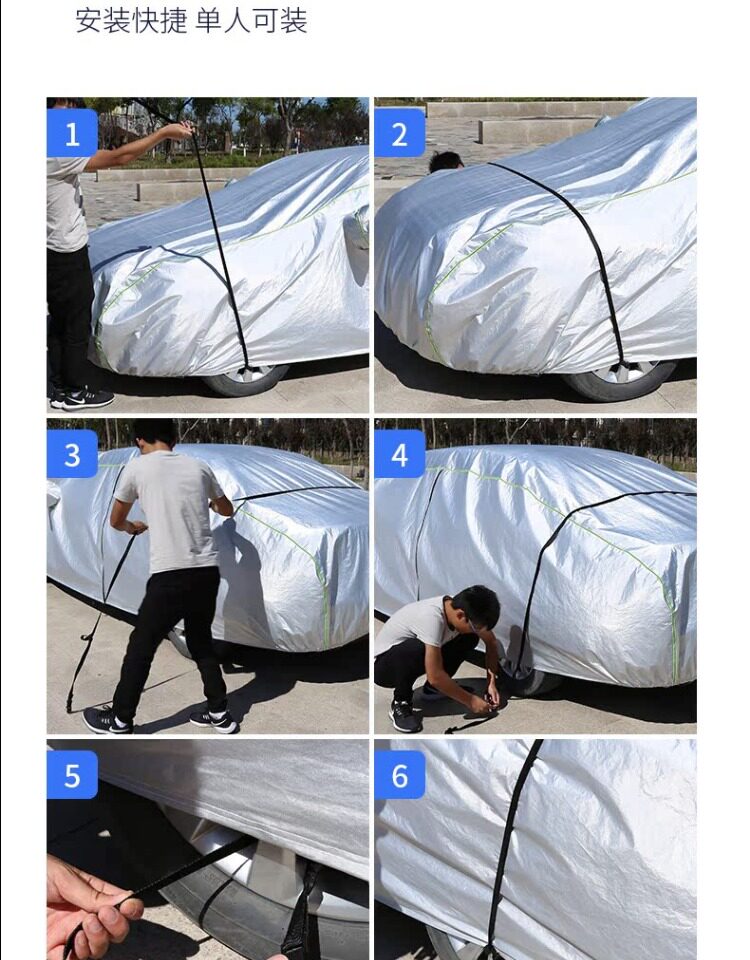 安装快捷 单人可装

1

2

3

4

5

6