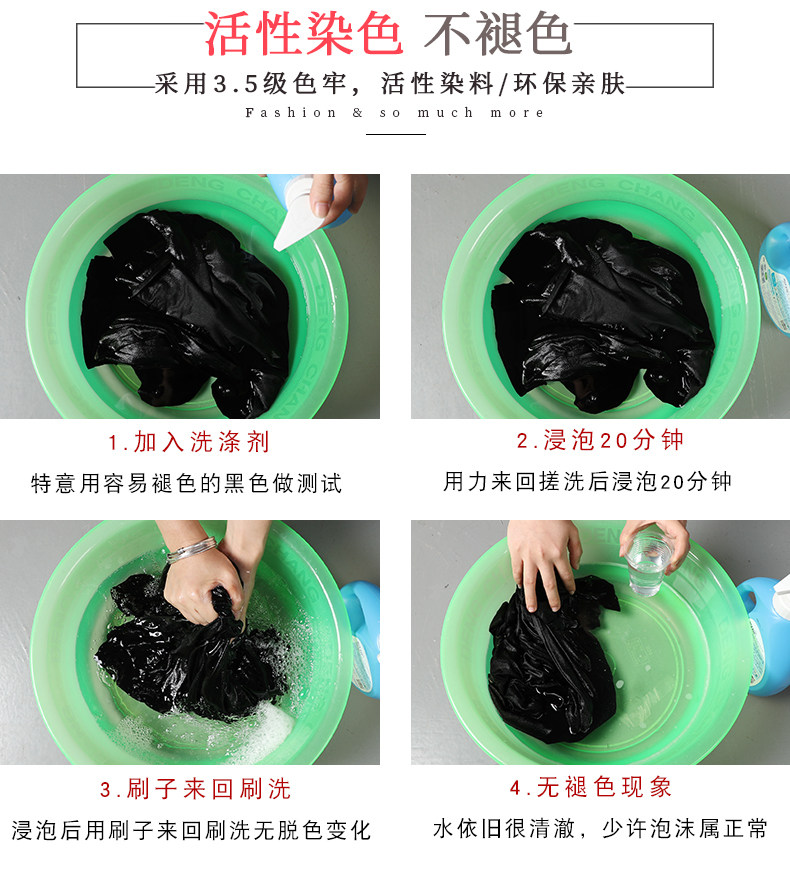 活性染色 不褪色

采用3.5级色牢，活性染料/环保亲肤

Fashion & so much more

1.加入洗涤剂

特意用容易褪色的黑色做测试

2.浸泡20分钟

用力来回搓洗后浸泡20分钟

3.刷子来回刷洗

浸泡后用刷子来回刷洗无脱色变化

4.无褪色现象

水依旧很清澈，少许泡沫属正常