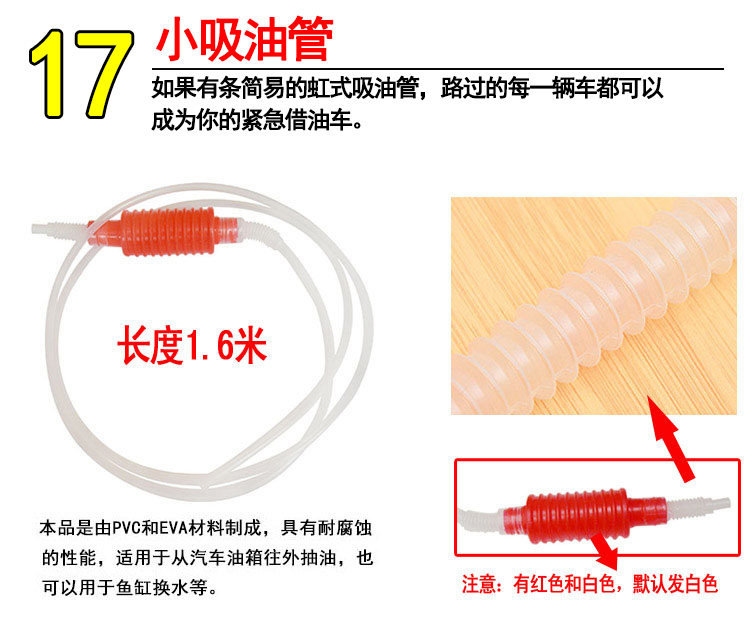 17 小吸油管

如果有条简易的虹式吸油管，路过的每一辆车都可以成为你的紧急借油车。

长度1.6米

本品是由PVC和EVA材料制成，具有耐腐蚀的性能，适用于从汽车油箱往外抽油，也可以用于鱼缸换水等。

注意：有红色和白色，默认发白色