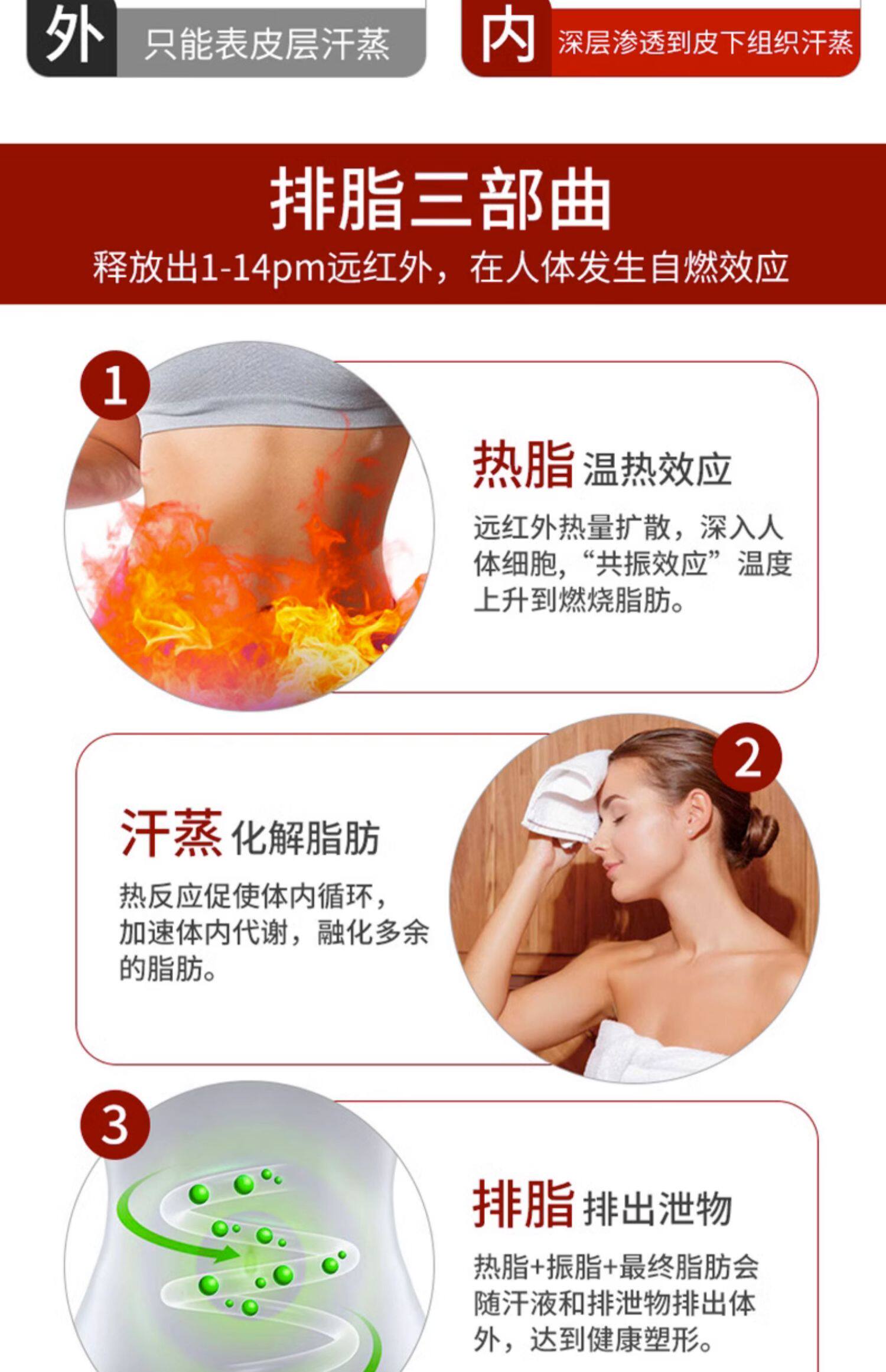 外 只能表皮层汗蒸

内 深层渗透到皮下组织汗蒸

排脂三部曲

释放出1-14pm远红外，在人体发生自燃效应

1

热脂 温热效应

远红外热量扩散，深入人体细胞，“共振效应”温度上升到燃烧脂肪。

2

汗蒸 化解脂肪

热反应促使体内循环，加速体内代谢，融化多余的脂肪。

3

排脂 排出泄物

热脂+振脂+最终脂肪会随汗液和排泄物排出体外，达到健康塑形。