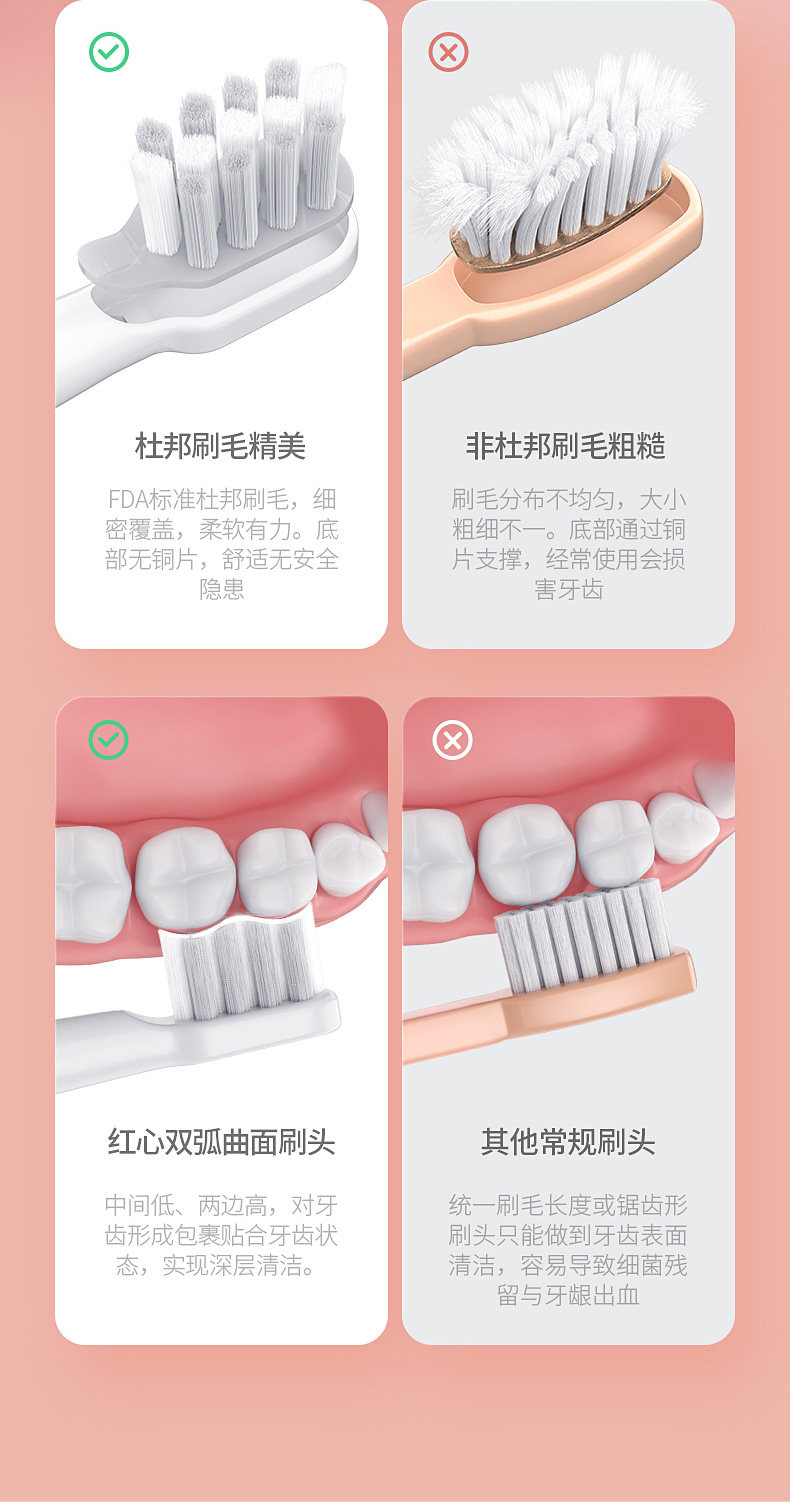 杜邦刷毛精美

FDA标准杜邦刷毛，细密覆盖，柔软有力。底部无铜片，舒适无安全隐患

非杜邦刷毛粗糙

刷毛分布不均匀，大小粗细不一。底部通过铜片支撑，经常使用会损害牙齿

红心双弧曲面刷头

中间低、两边高，对牙齿形成包裹贴合牙齿状态，实现深层清洁。

其他常规刷头

统一刷毛长度或锯齿形刷头只能做到牙齿表面清洁，容易导致细菌残留与牙龈出血