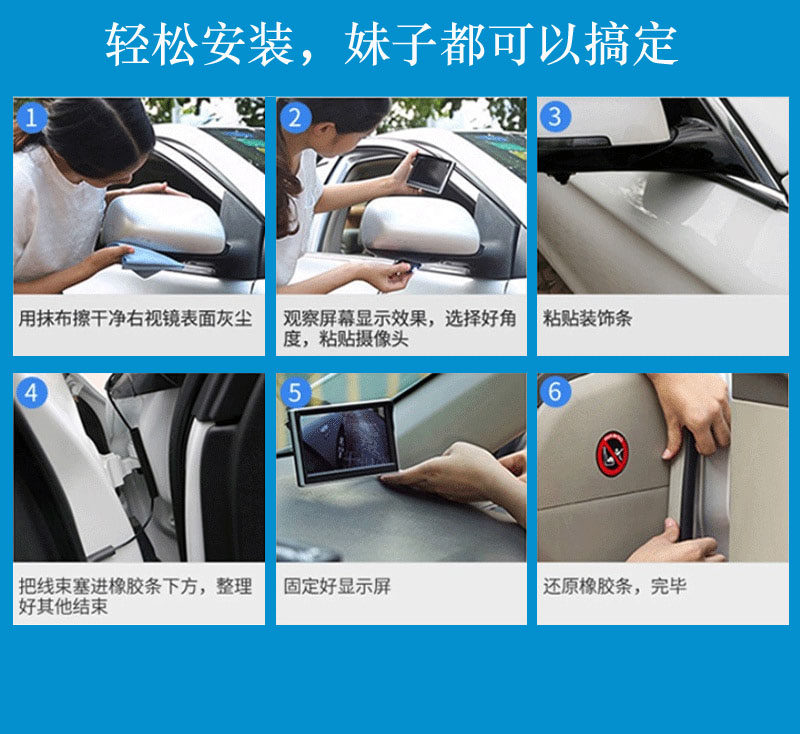 轻松安装，妹子都可以搞定

1

用抹布擦干净右视镜表面灰尘

2

观察屏幕显示效果，选择好角度，粘贴摄像头

3

粘贴装饰条

4

把线束塞进橡胶条下方，整理好其他结束

5

固定好显示屏

6

还原橡胶条，完毕