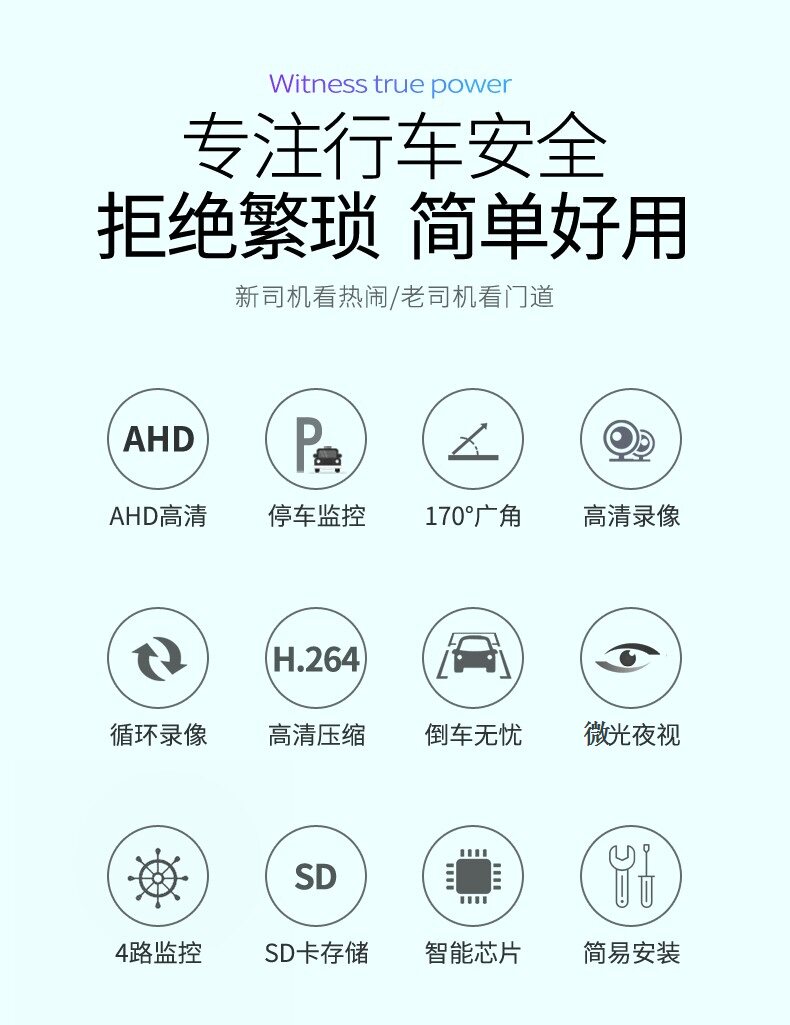 Witness true power

专注行车安全

拒绝繁琐 简单好用

新司机看热闹/老司机看门道

AHD

AHD高清

P

停车监控

170°广角

高清录像

循环录像

H.264

高清压缩

倒车无忧

微光夜视

4路监控

SD

SD卡存储

智能芯片

简易安装