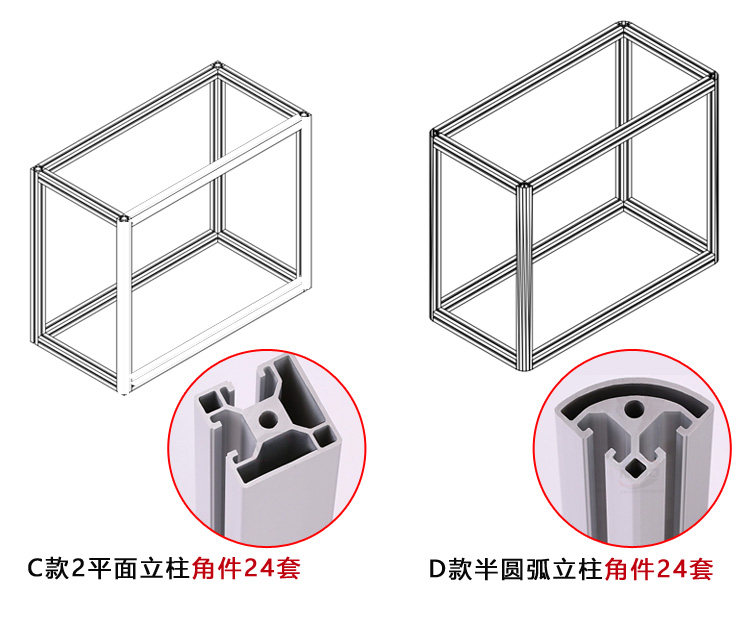 C款2平面立柱角件24套

D款半圆弧立柱角件24套